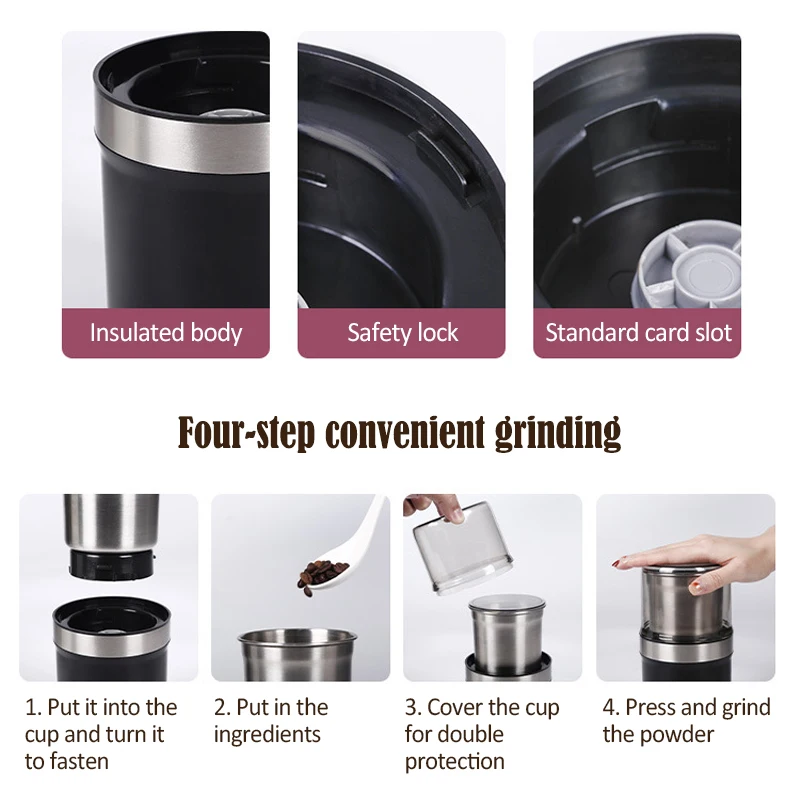 Insulated body

Safety lock

Standard card slot

Four-step convenient grinding

1. Put it into the cup and turn it to fasten

2. Put in the ingredients

3. Cover the cup for double protection

4. Press and grind the powder