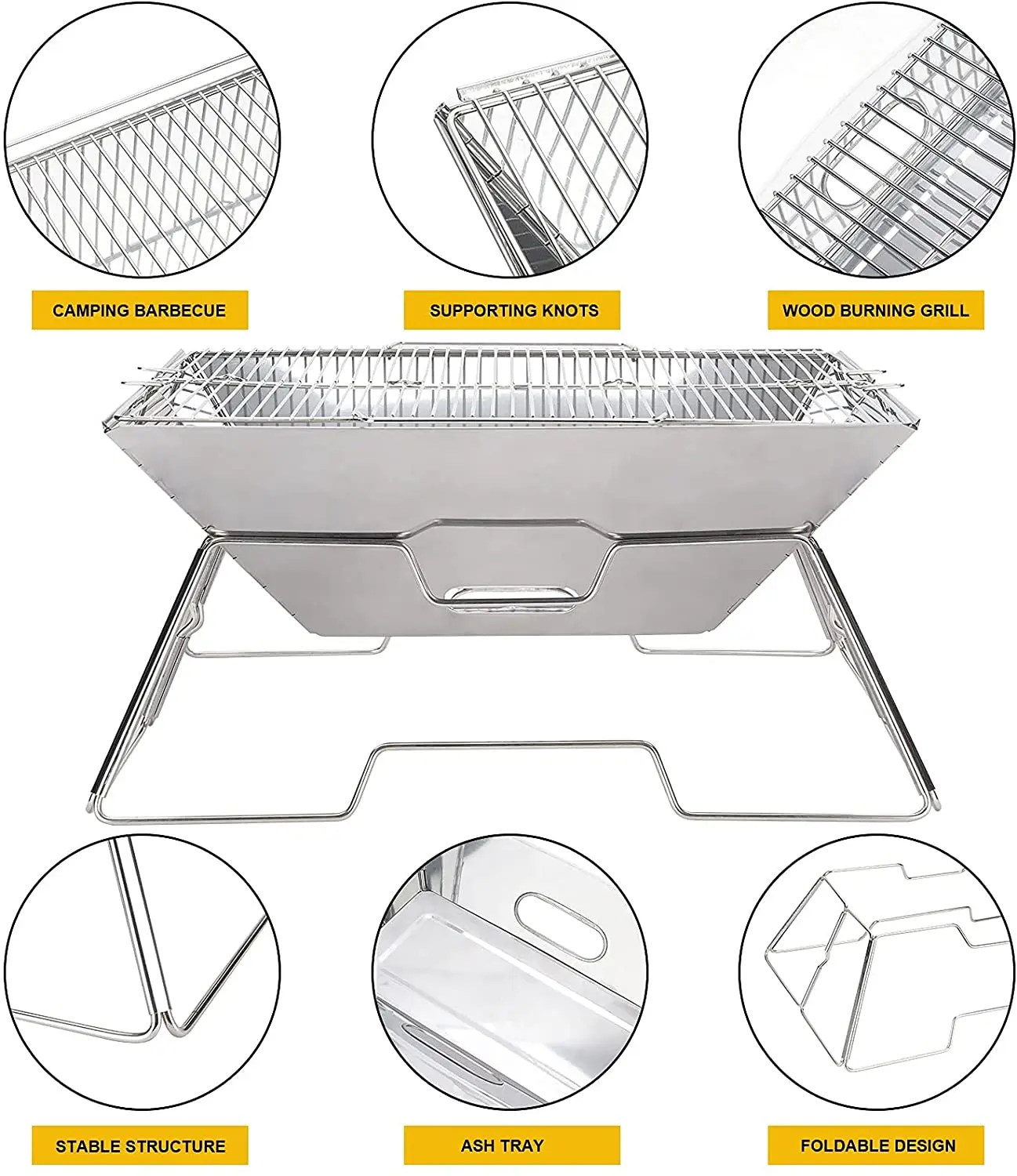 CAMPING BARBECUE

SUPPORTING KNOTS

WOOD BURNING GRILL

STABLE STRUCTURE

ASH TRAY

FOLDABLE DESIGN