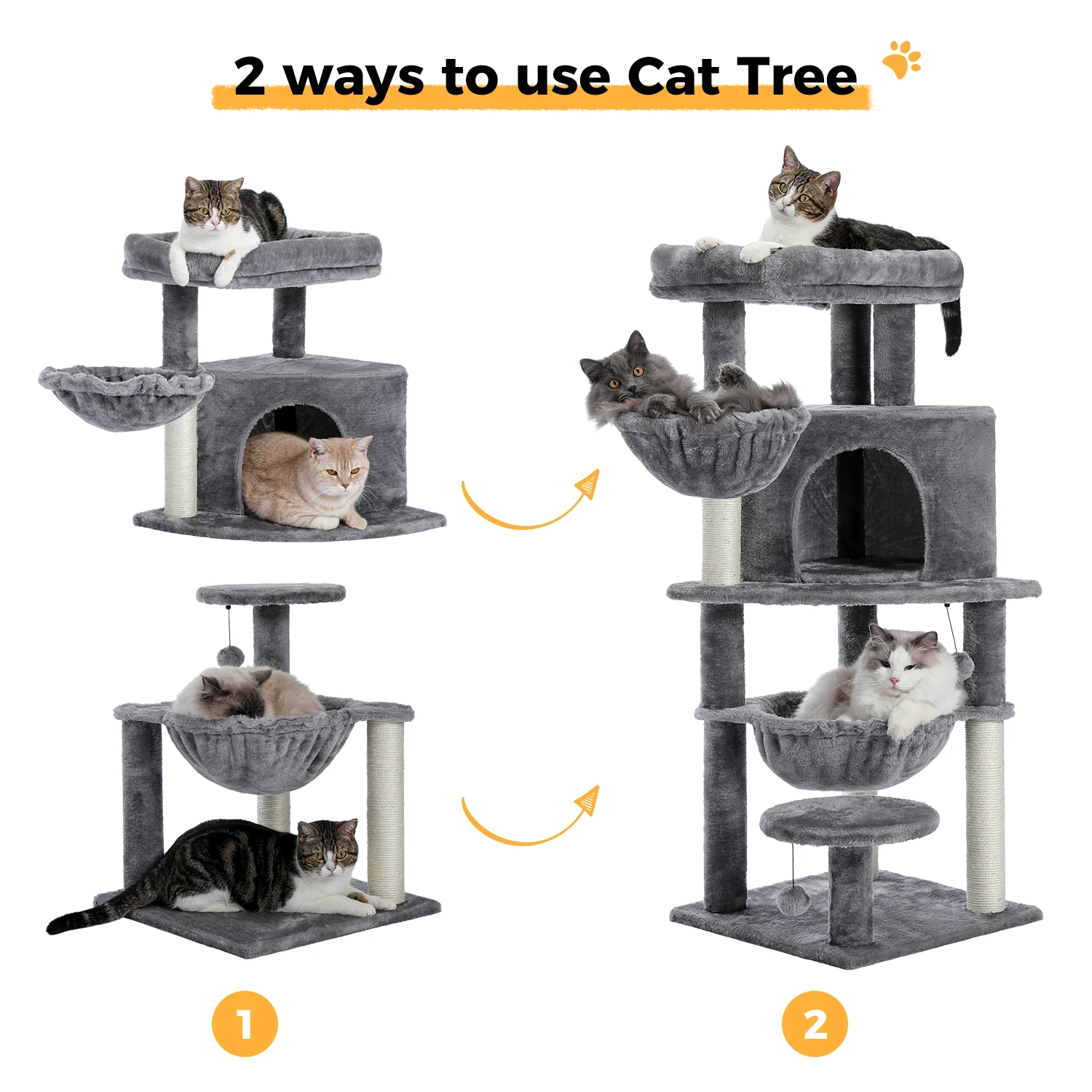 2 ways to use Cat Tree

1

2