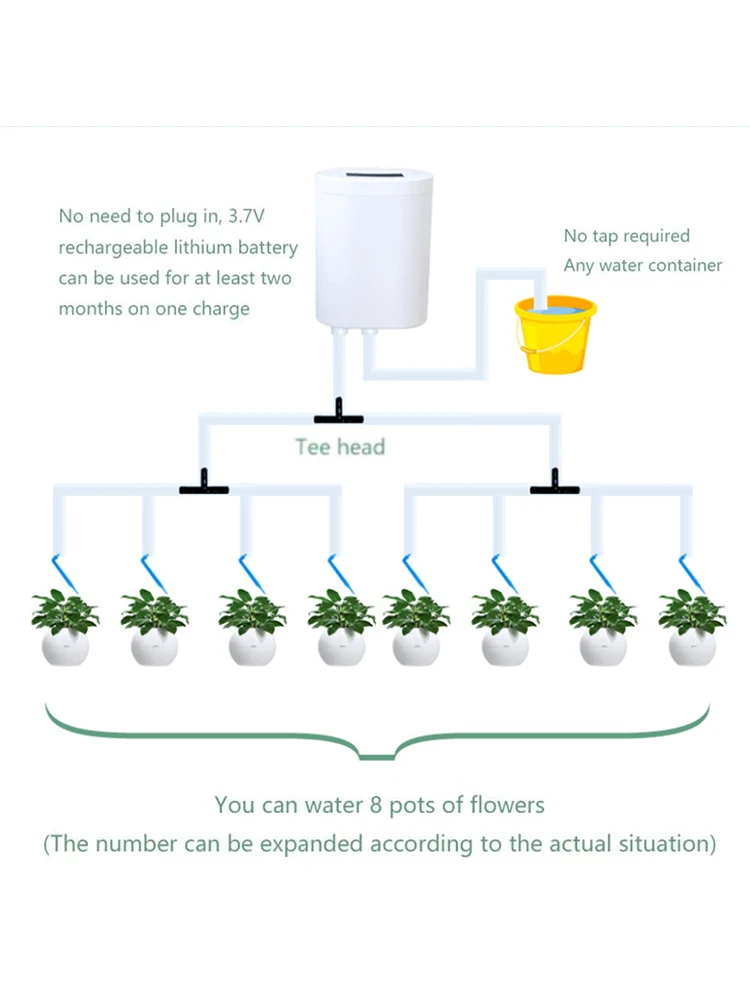 No need to plug in, 3.7V rechargeable lithium battery can be used for at least two months on one charge

No tap required
Any water container

Tee head

You can water 8 pots of flowers
(The number can be expanded according to the actual situation)