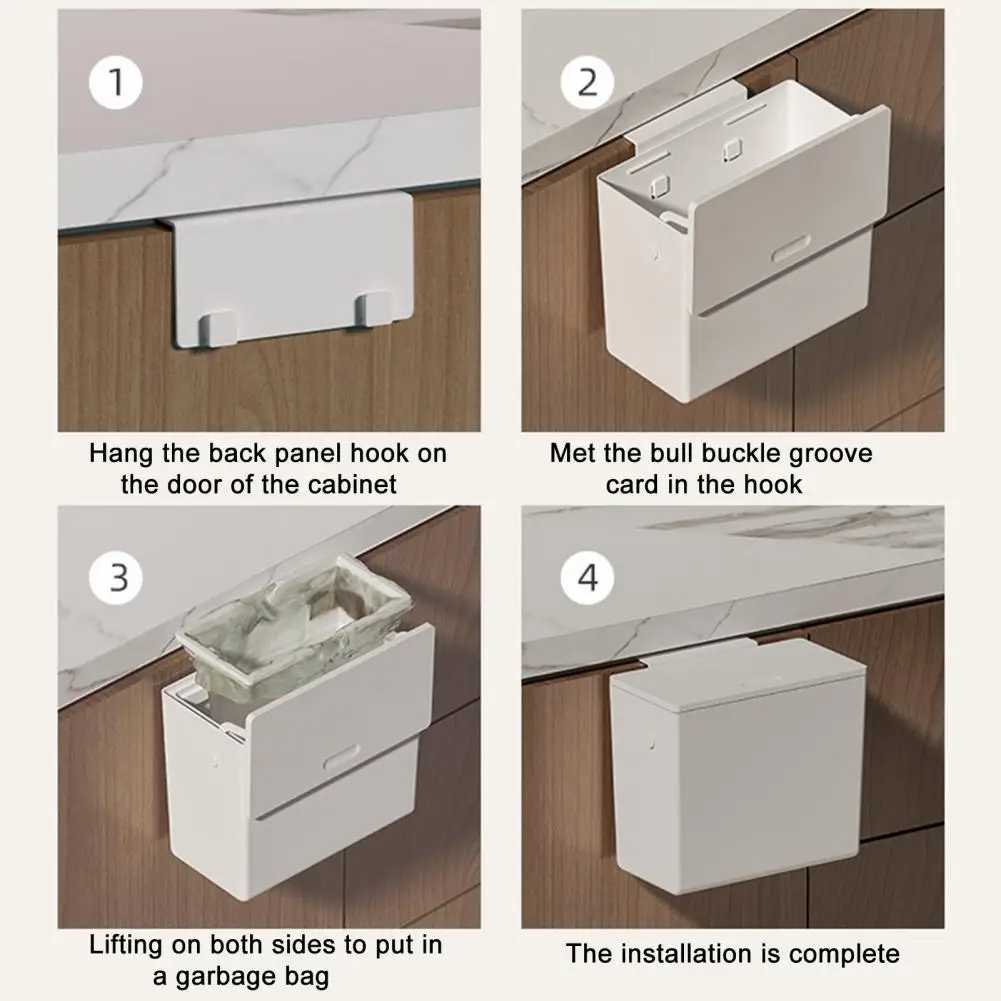 1

Hang the back panel hook on the door of the cabinet

2

Met the bull buckle groove card in the hook

3

Lifting on both sides to put in a garbage bag

4

The installation is complete