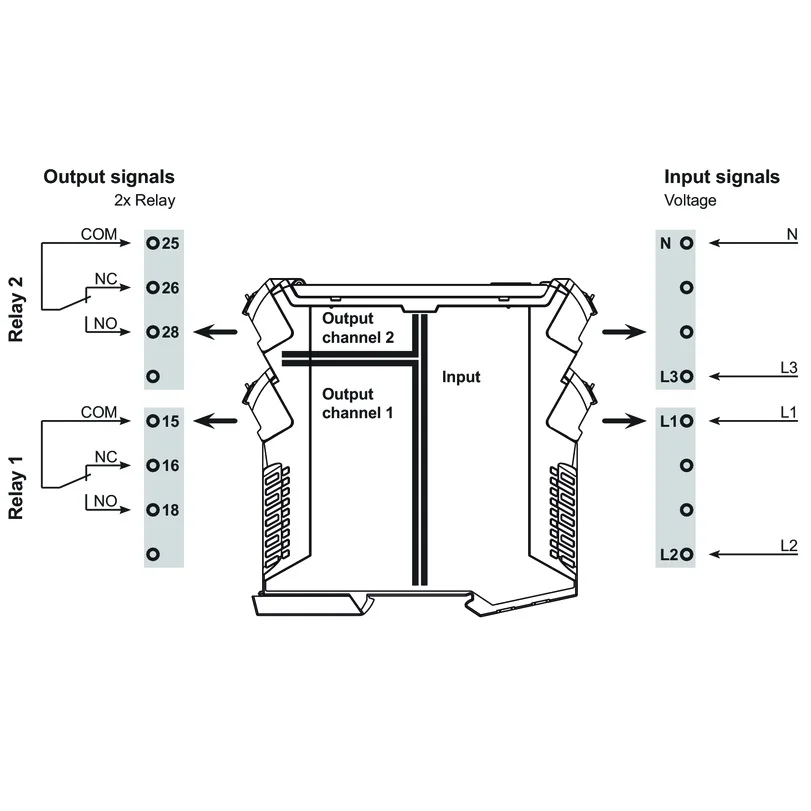 Output signals
2x Relay

Relay 2
COM
25
NC
26
NO
28

Relay 1
COM
15
NC
16
NO
18

Output channel 2

Output channel 1

Input

Input signals
Voltage

N
N
L3
L3
L1
L1
L2
L2