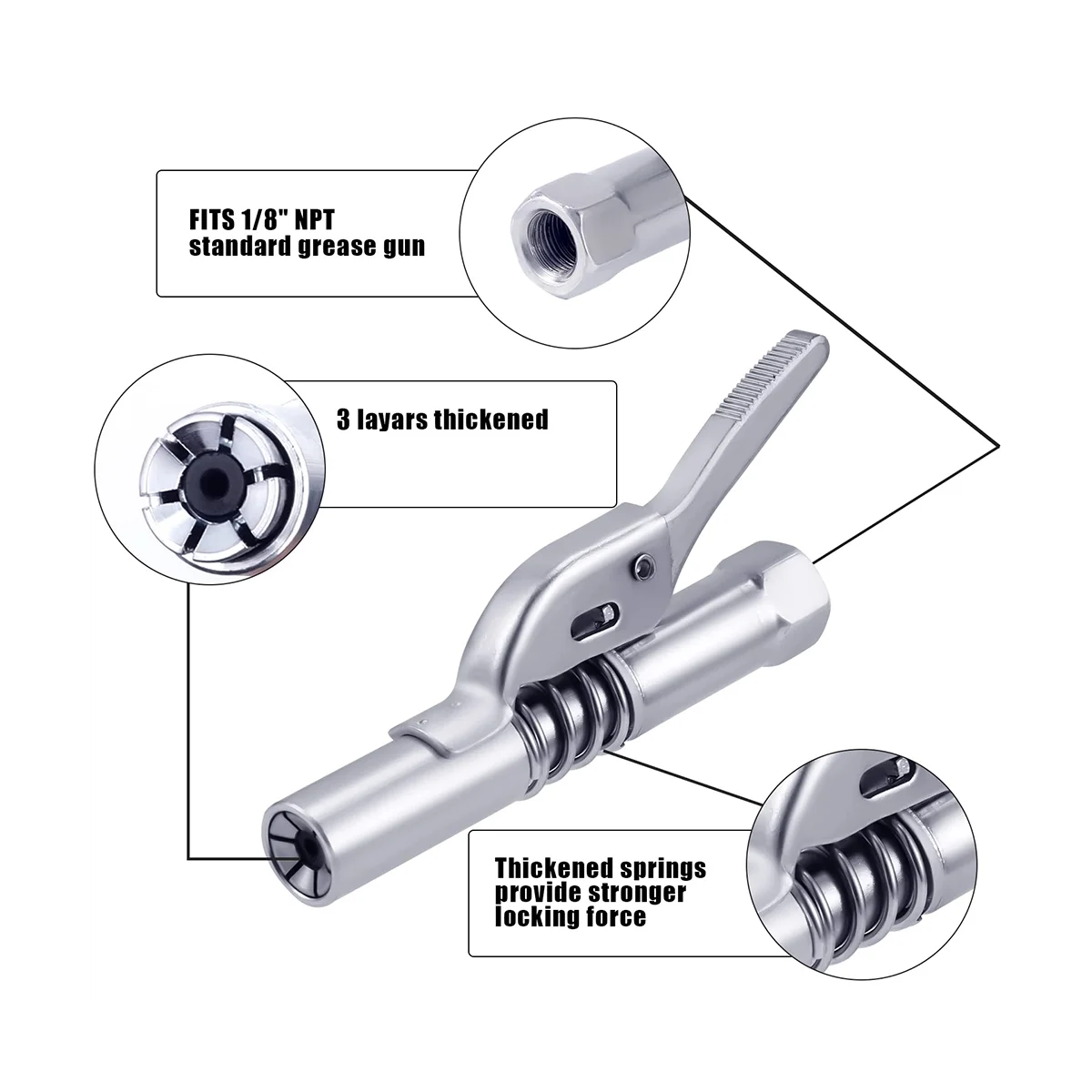 FITS 1/8" NPT standard grease gun

3 layars thickened

Thickened springs provide stronger locking force