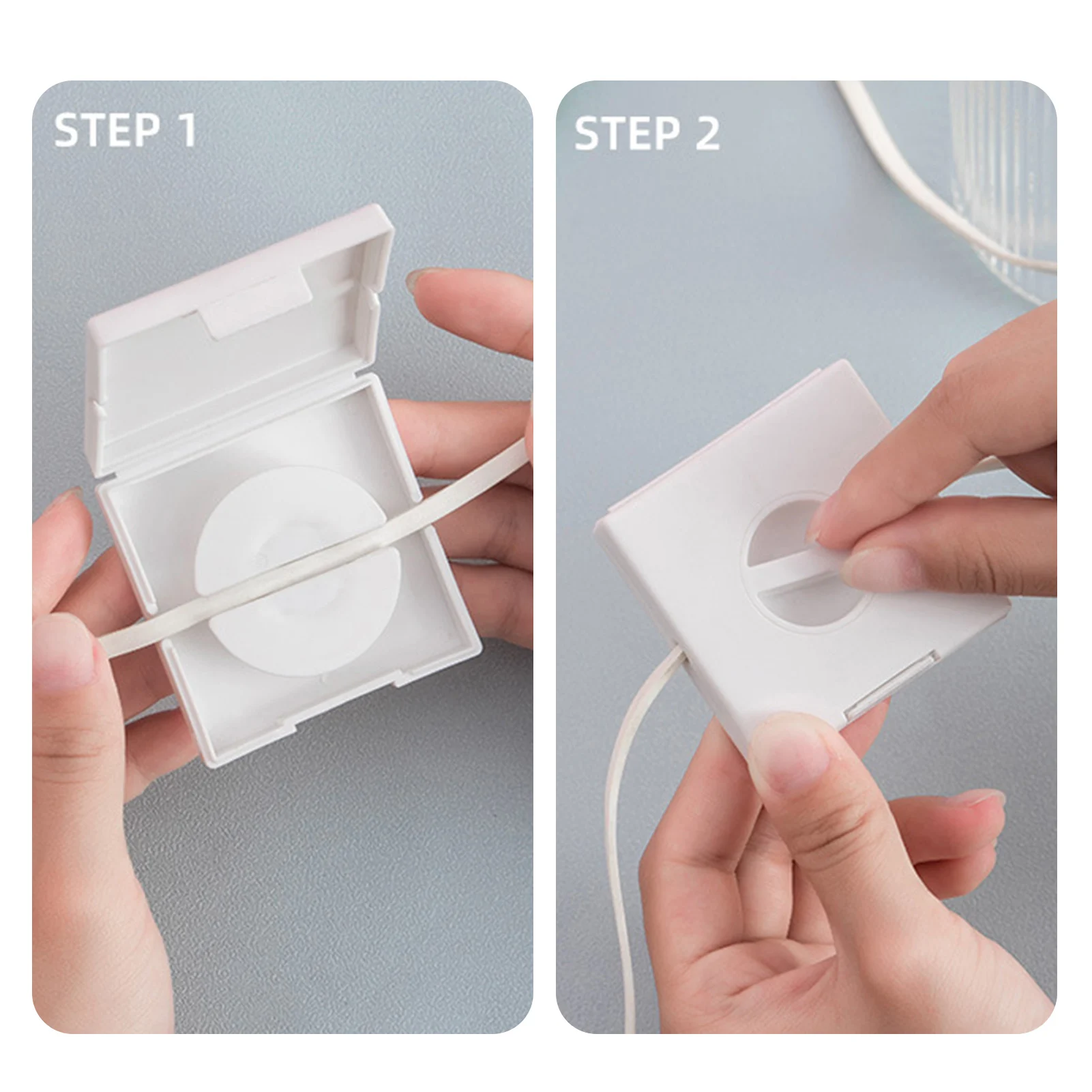 STEP 1

STEP 2