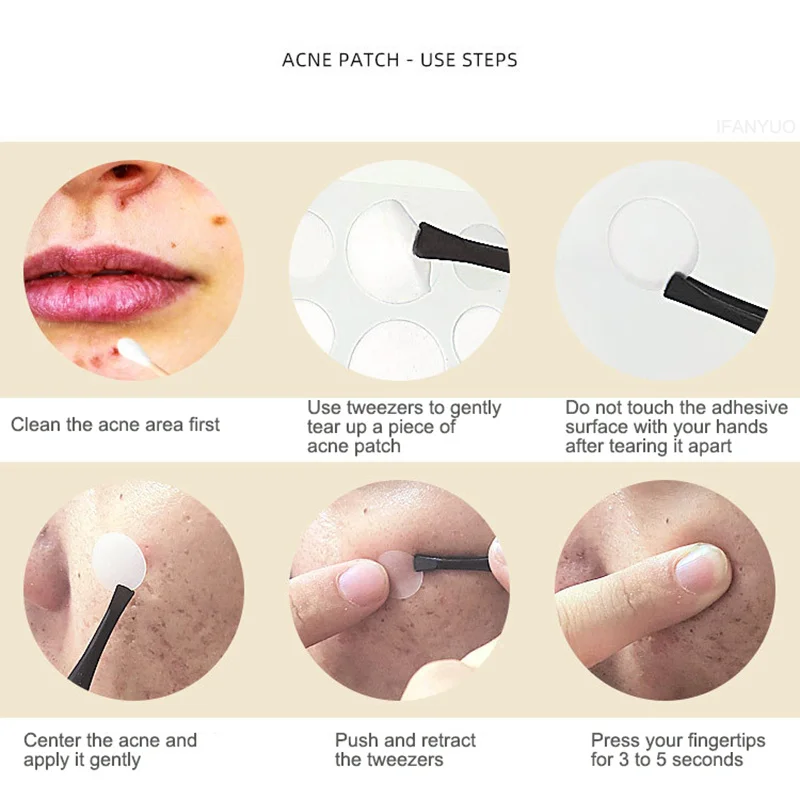 ACNE PATCH - USE STEPS

IFANYUO

Clean the acne area first

Use tweezers to gently tear up a piece of acne patch

Do not touch the adhesive surface with your hands after tearing it apart

Center the acne and apply it gently

Push and retract the tweezers

Press your fingertips for 3 to 5 seconds