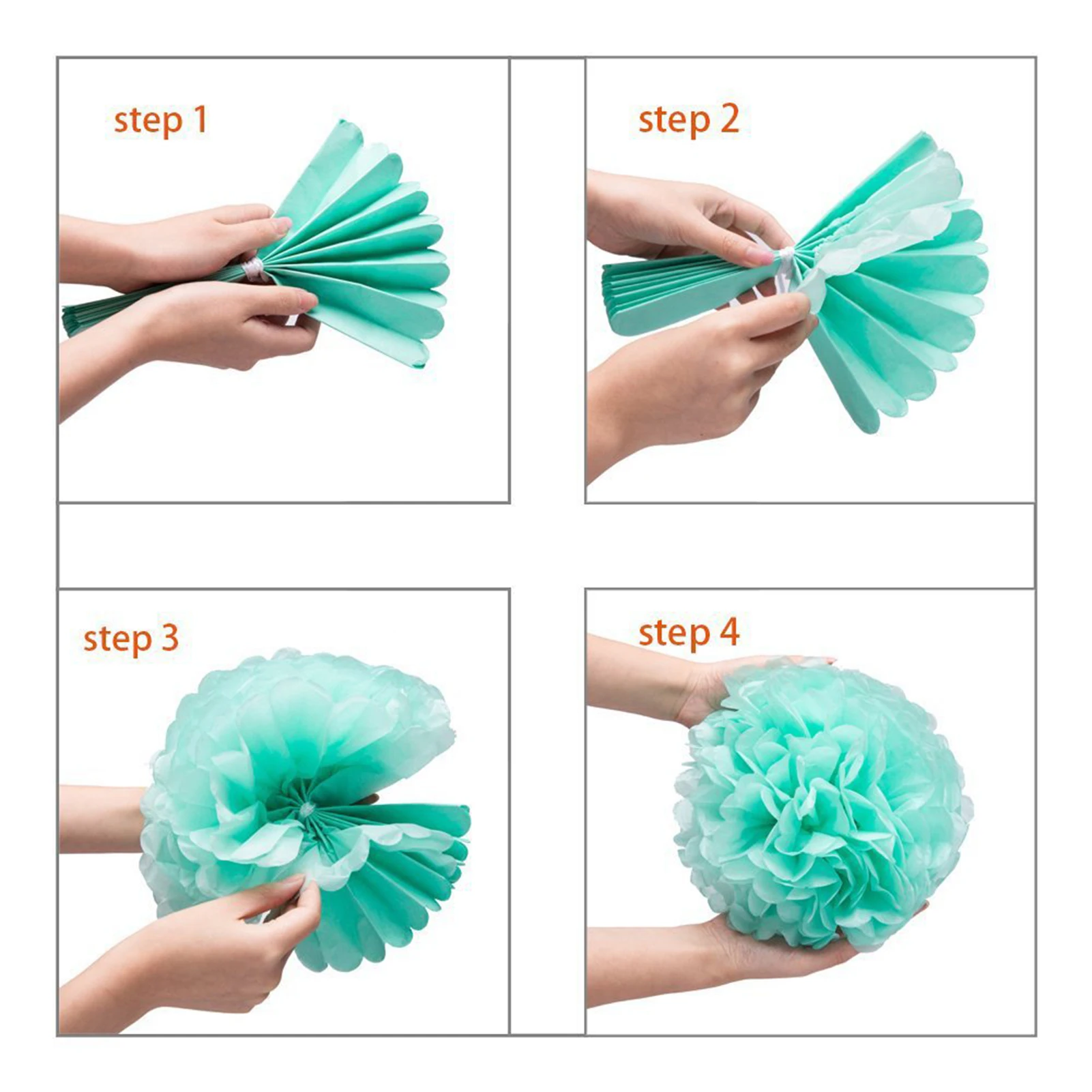 step 1

step 2

step 3

step 4