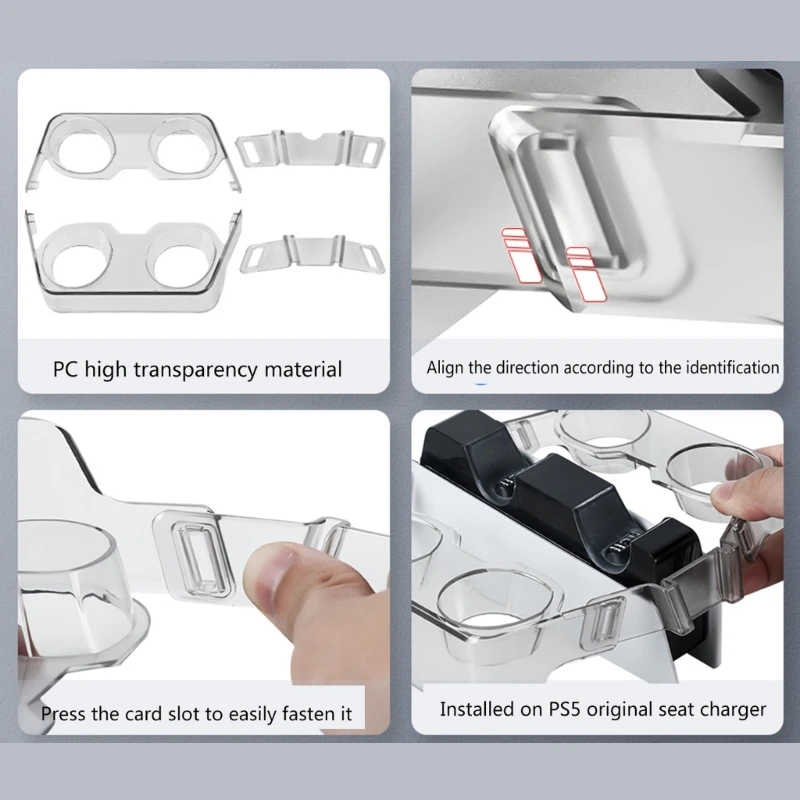 PC high transparency material

Align the direction according to the identification

Press the card slot to easily fasten it

Installed on PS5 original seat charger