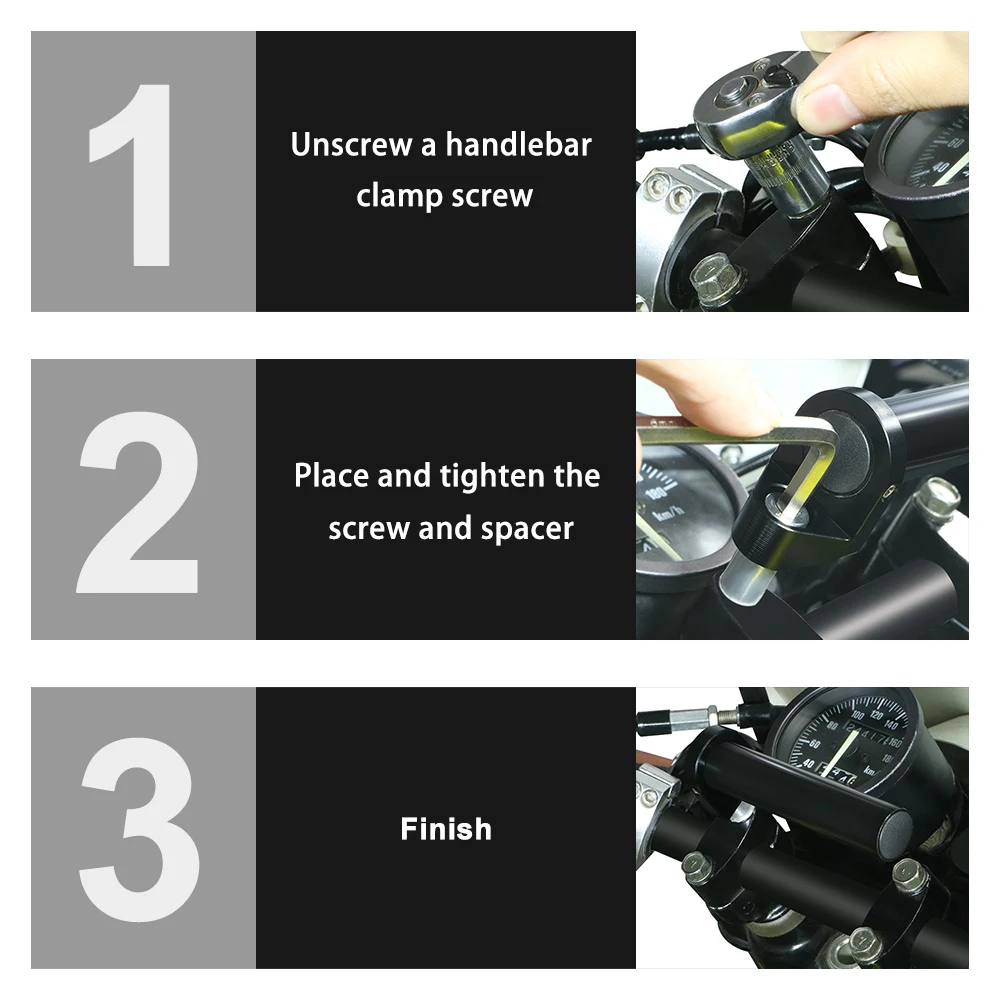 1

Unscrew a handlebar clamp screw

2

Place and tighten the screw and spacer

3

Finish