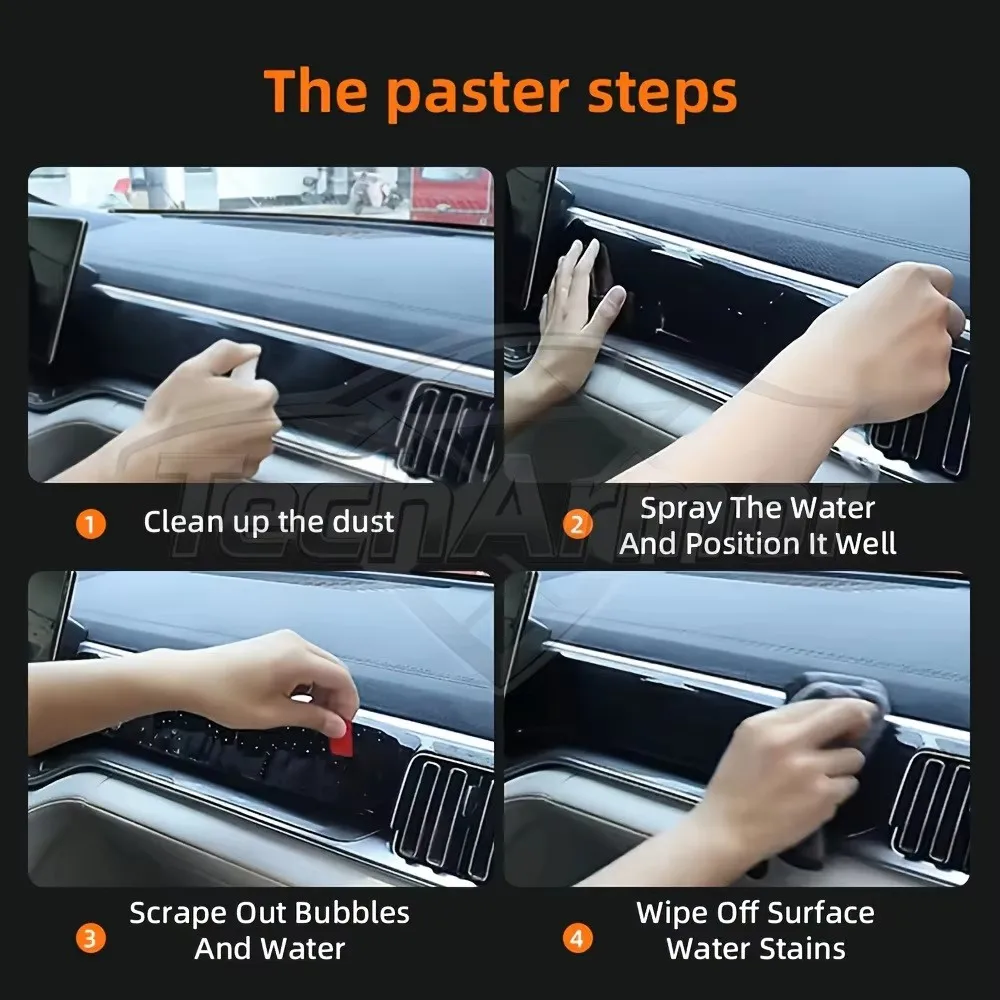 The paster steps

1 Clean up the dust

2 Spray The Water And Position It Well

TechArmor

3 Scrape Out Bubbles And Water

4 Wipe Off Surface Water Stains