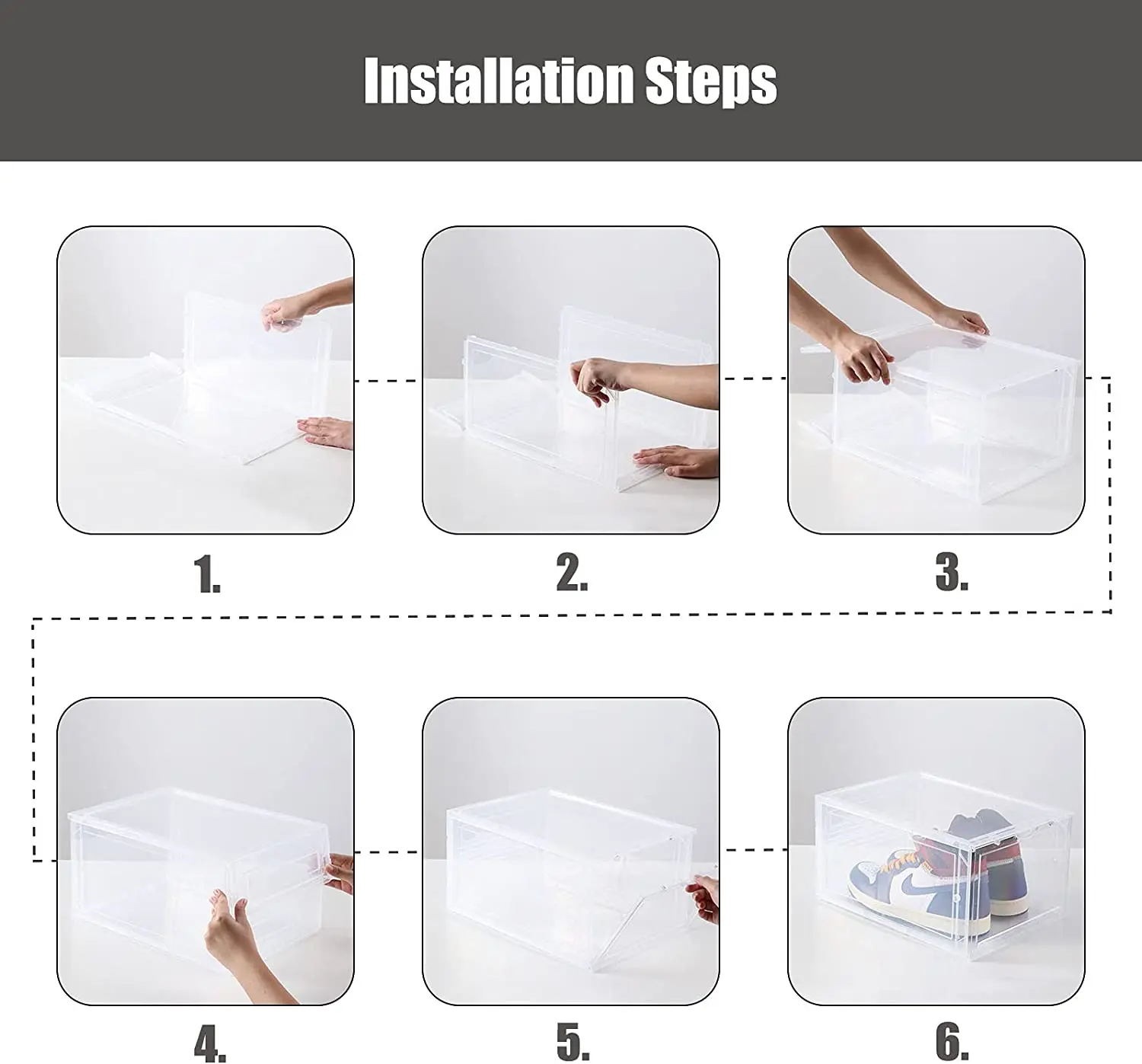 Installation Steps

1.

2.

3.

4.

5.

6.