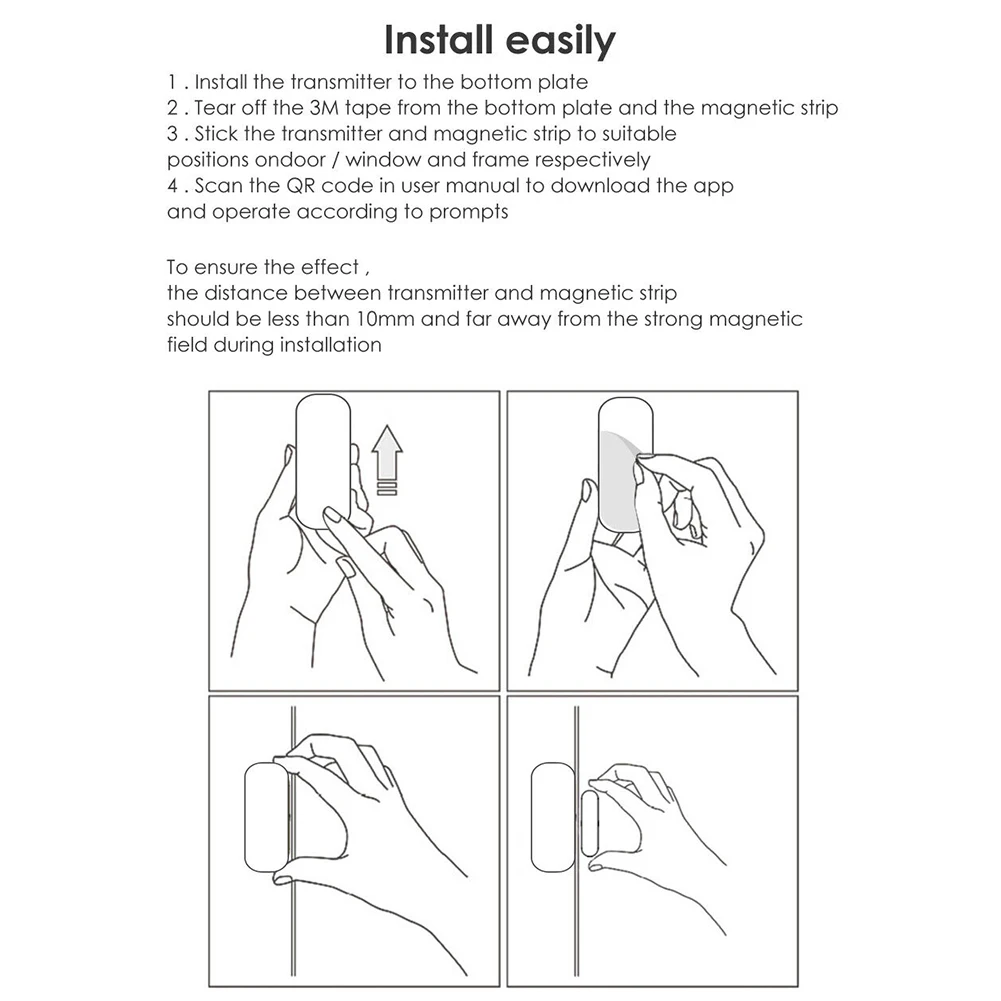 Install easily

1 . Install the transmitter to the bottom plate
2 . Tear off the 3M tape from the bottom plate and the magnetic strip
3 . Stick the transmitter and magnetic strip to suitable positions ondoor / window and frame respectively
4 . Scan the QR code in user manual to download the app and operate according to prompts

To ensure the effect ,
the distance between transmitter and magnetic strip should be less than 10mm and far away from the strong magnetic field during installation