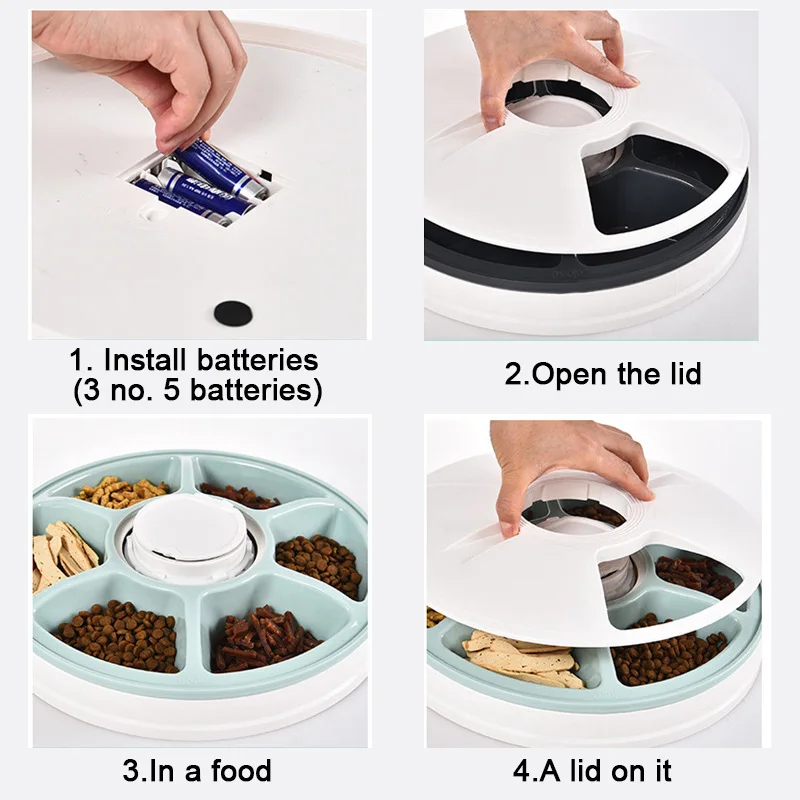 1. Install batteries
(3 no. 5 batteries)

2.Open the lid

3.In a food

4.A lid on it