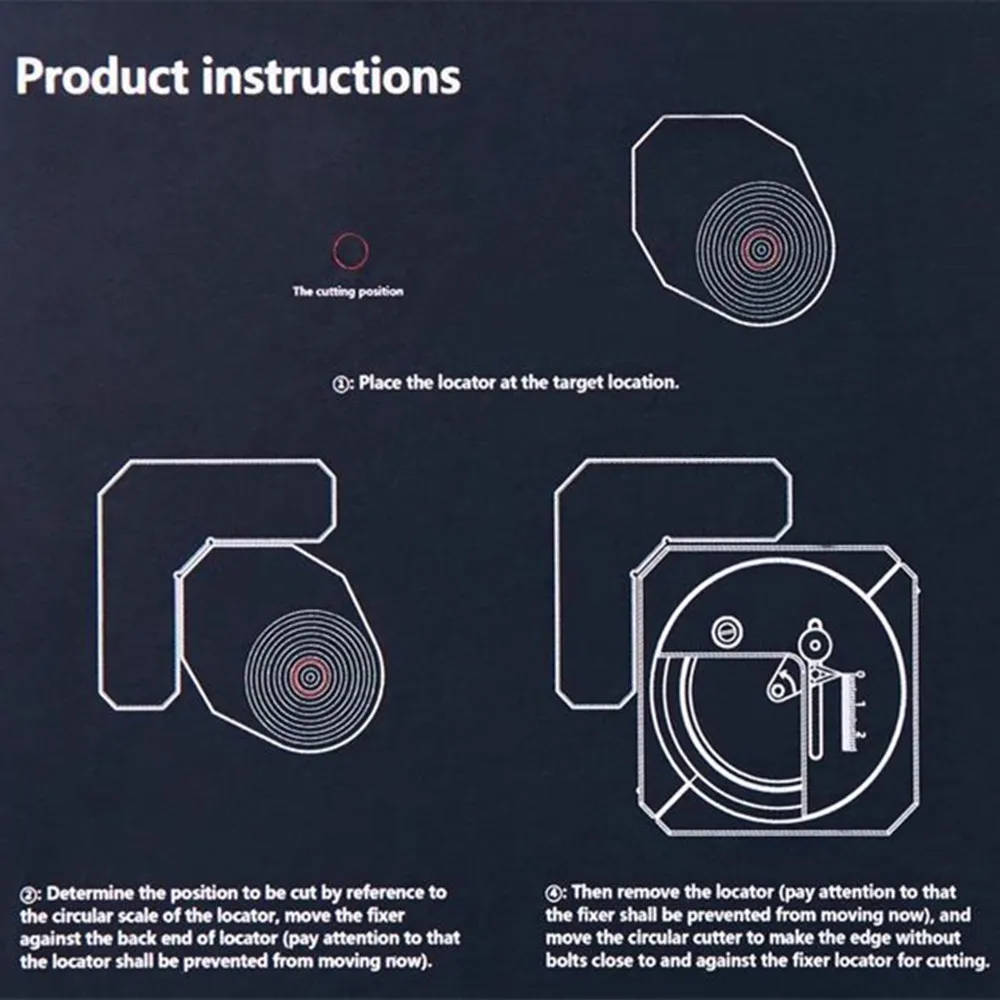 Product instructions

The cutting position

①: Place the locator at the target location.

②: Determine the position to be cut by reference to the circular scale of the locator, move the fixer against the back end of locator (pay attention to that the locator shall be prevented from moving now).

④: Then remove the locator (pay attention to that the fixer shall be prevented from moving now), and move the circular cutter to make the edge without bolts close to and against the fixer locator for cutting.