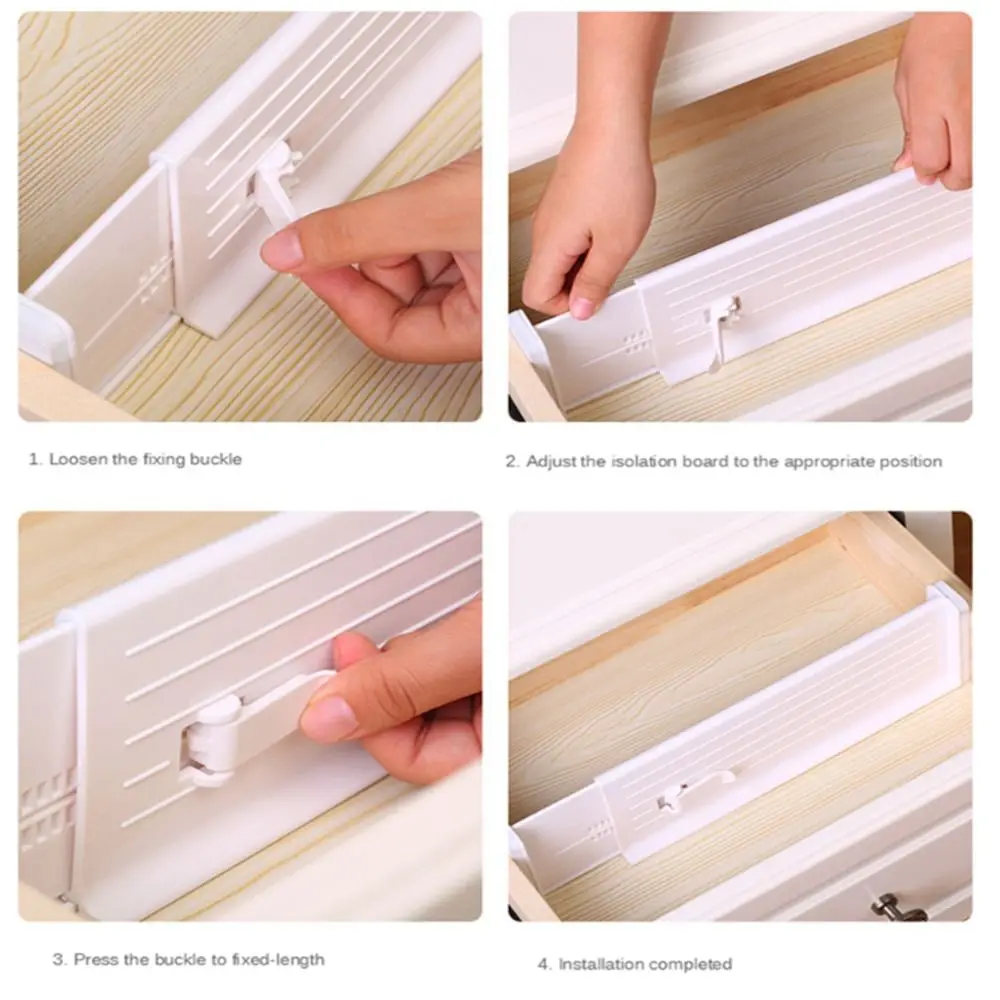 1. Loosen the fixing buckle

2. Adjust the isolation board to the appropriate position

3. Press the buckle to fixed-length

4. Installation completed