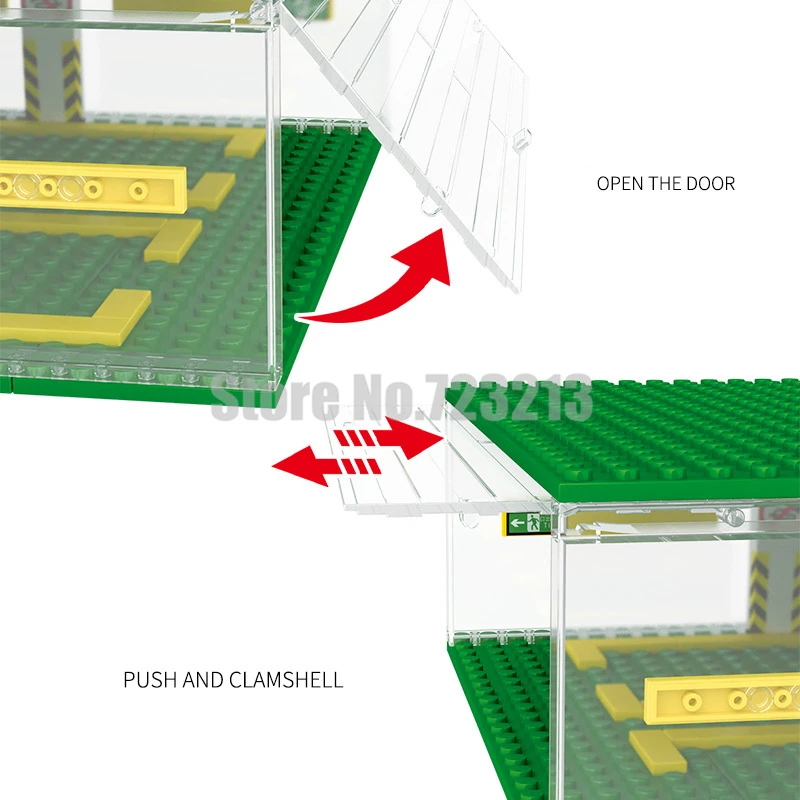 OPEN THE DOOR

Store No.723213

PUSH AND CLAMSHELL