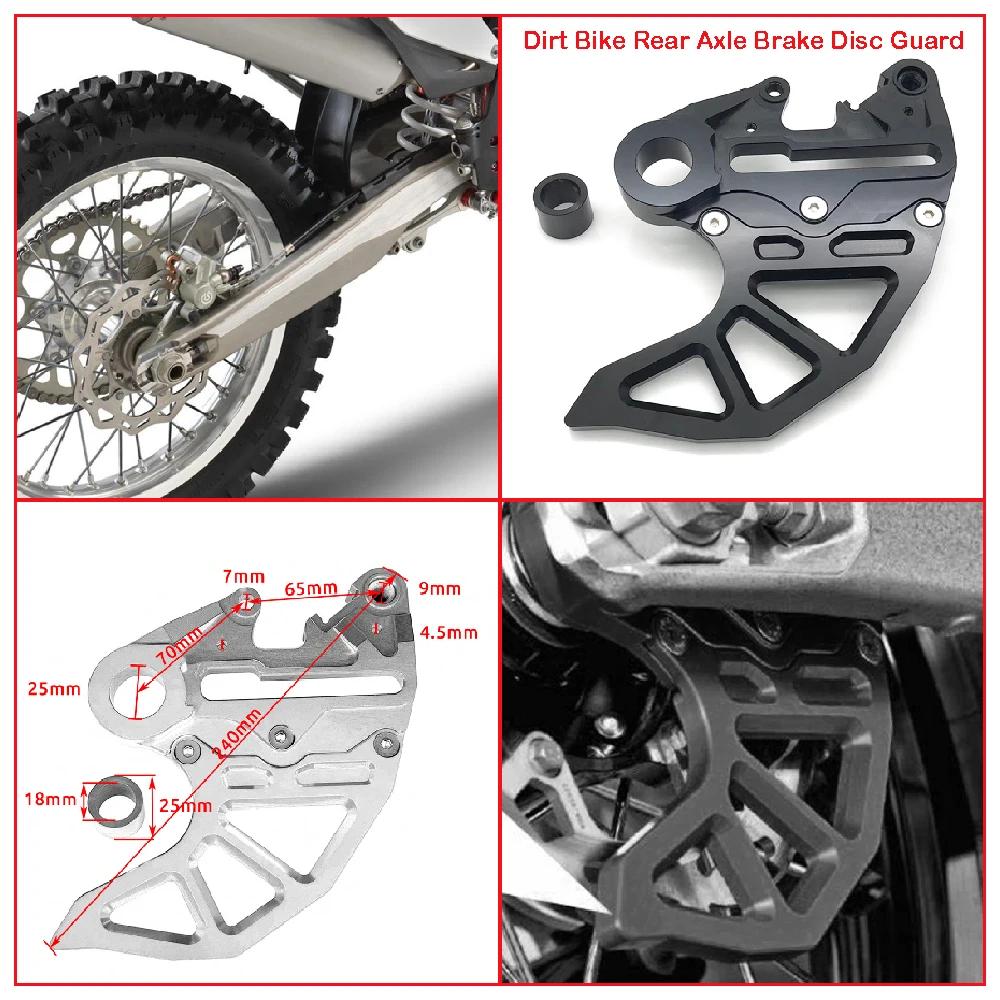 Dirt Bike Rear Axle Brake Disc Guard

7mm
65mm
9mm
4.5mm
70mm
25mm
240mm
18mm
25mm