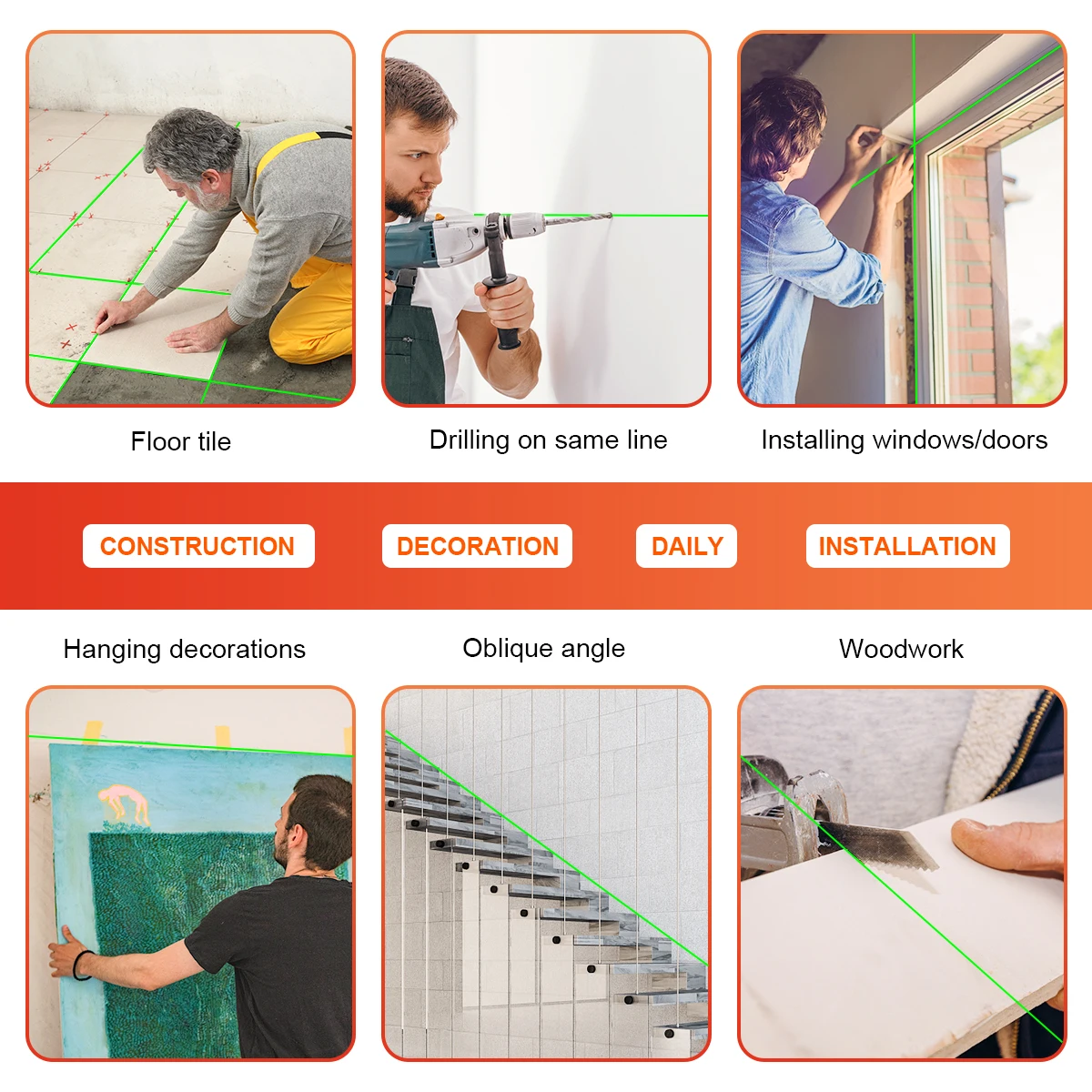 Floor tile

Drilling on same line

Installing windows/doors

CONSTRUCTION

DECORATION

DAILY

INSTALLATION

Hanging decorations

Oblique angle

Woodwork