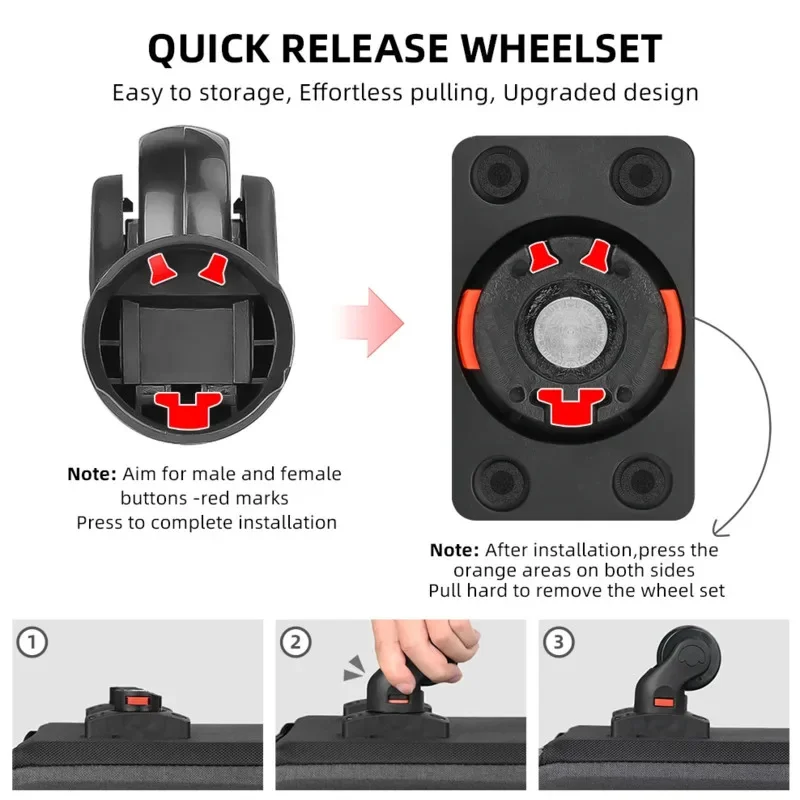 QUICK RELEASE WHEELSET

Easy to storage, Effortless pulling, Upgraded design

Note: Aim for male and female buttons -red marks
Press to complete installation

Note: After installation,press the orange areas on both sides
Pull hard to remove the wheel set

1

2

3