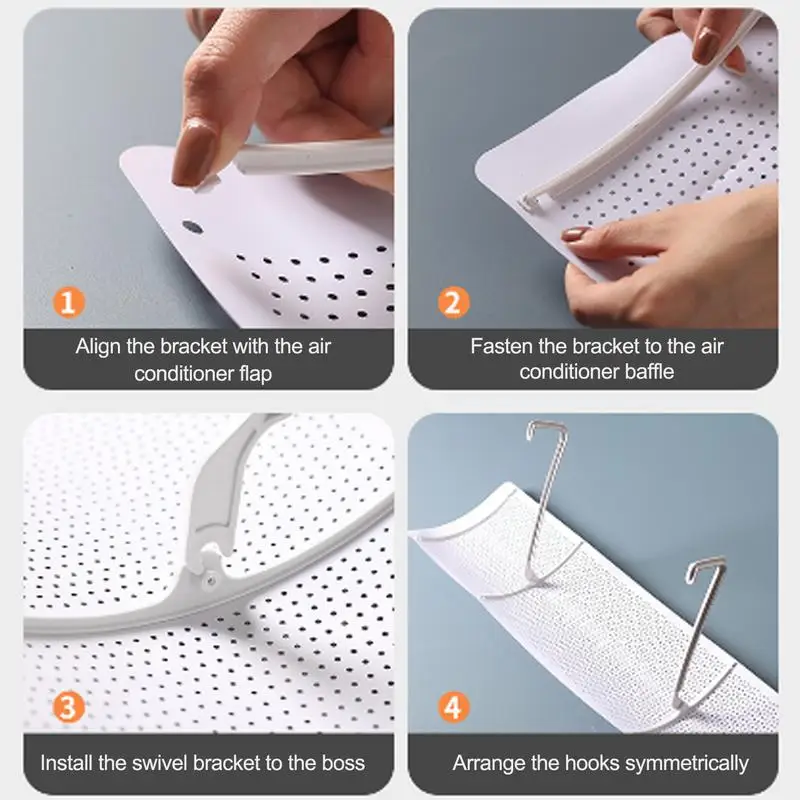 1
Align the bracket with the air conditioner flap

2
Fasten the bracket to the air conditioner baffle

3
Install the swivel bracket to the boss

4
Arrange the hooks symmetrically