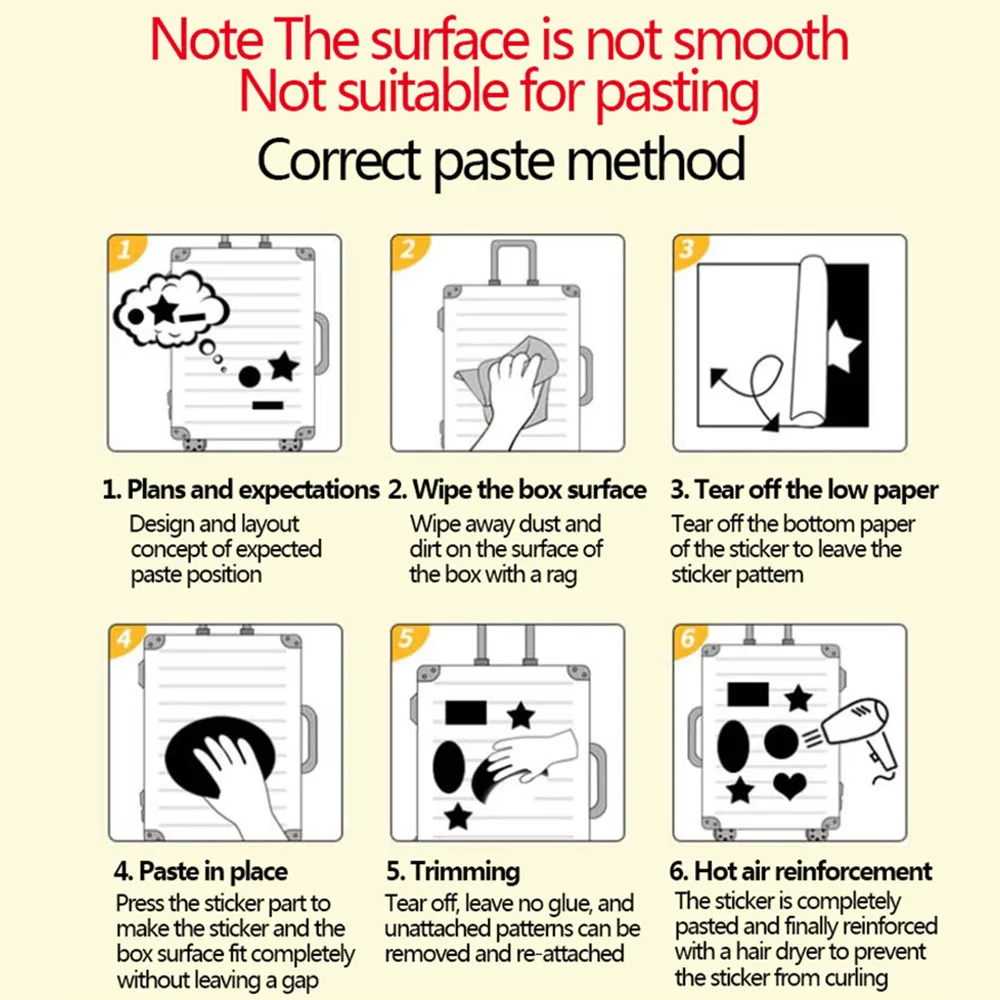 Note The surface is not smooth
Not suitable for pasting

Correct paste method

1

2

3

1. Plans and expectations
Design and layout concept of expected paste position

2. Wipe the box surface
Wipe away dust and dirt on the surface of the box with a rag

3. Tear off the low paper
Tear off the bottom paper of the sticker to leave the sticker pattern

4

5

6

4. Paste in place
Press the sticker part to make the sticker and the box surface fit completely without leaving a gap

5. Trimming
Tear off, leave no glue, and unattached patterns can be removed and re-attached

6. Hot air reinforcement
The sticker is completely pasted and finally reinforced with a hair dryer to prevent the sticker from curling