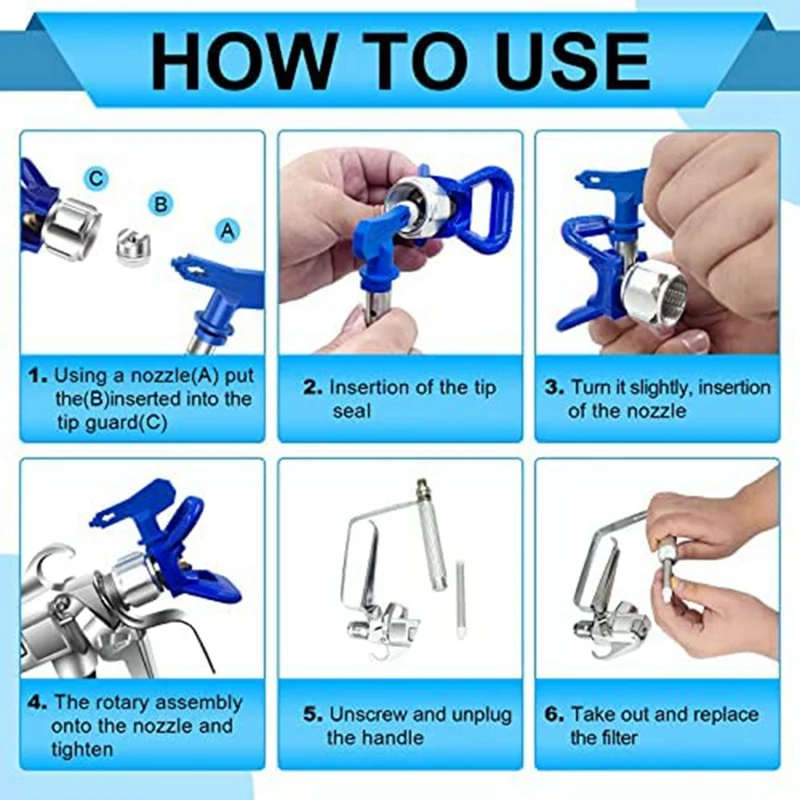 HOW TO USE

C
B
A

1. Using a nozzle(A) put the(B)inserted into the tip guard(C)

2. Insertion of the tip seal

3. Turn it slightly, insertion of the nozzle

4. The rotary assembly onto the nozzle and tighten

5. Unscrew and unplug the handle

6. Take out and replace the filter