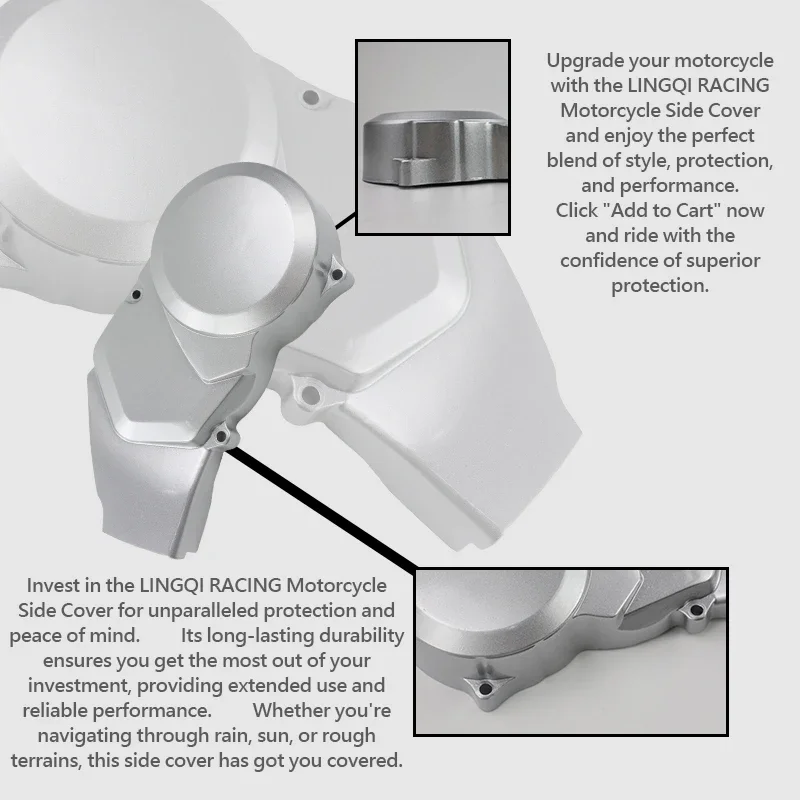 Upgrade your motorcycle with the LINGQI RACING Motorcycle Side Cover and enjoy the perfect blend of style, protection, and performance. Click "Add to Cart" now and ride with the confidence of superior protection.

Invest in the LINGQI RACING Motorcycle Side Cover for unparalleled protection and peace of mind. Its long-lasting durability ensures you get the most out of your investment, providing extended use and reliable performance. Whether you're navigating through rain, sun, or rough terrains, this side cover has got you covered.