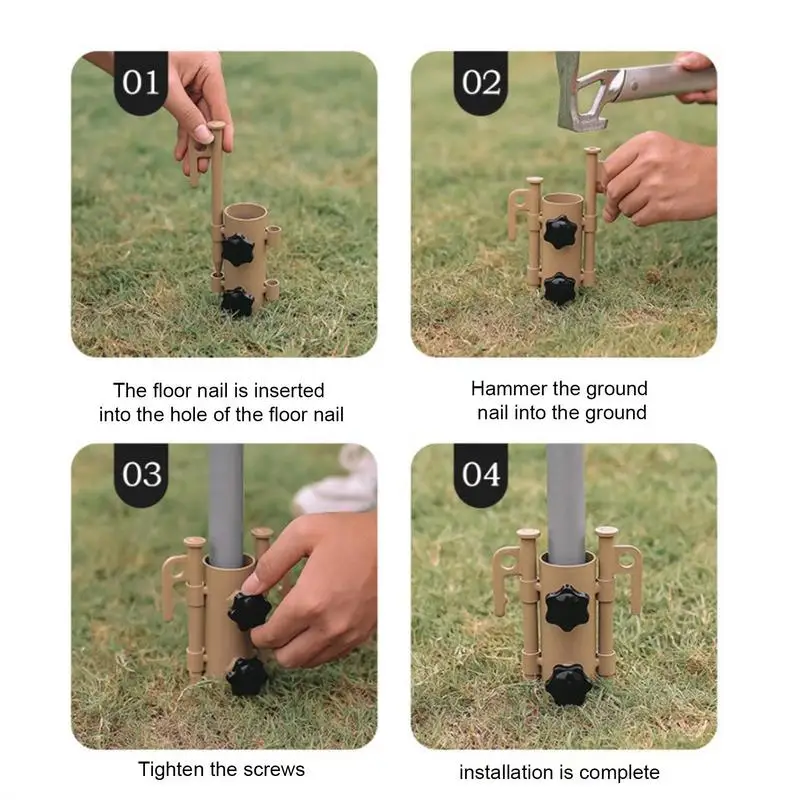 01

The floor nail is inserted into the hole of the floor nail

02

Hammer the ground nail into the ground

03

Tighten the screws

04

installation is complete