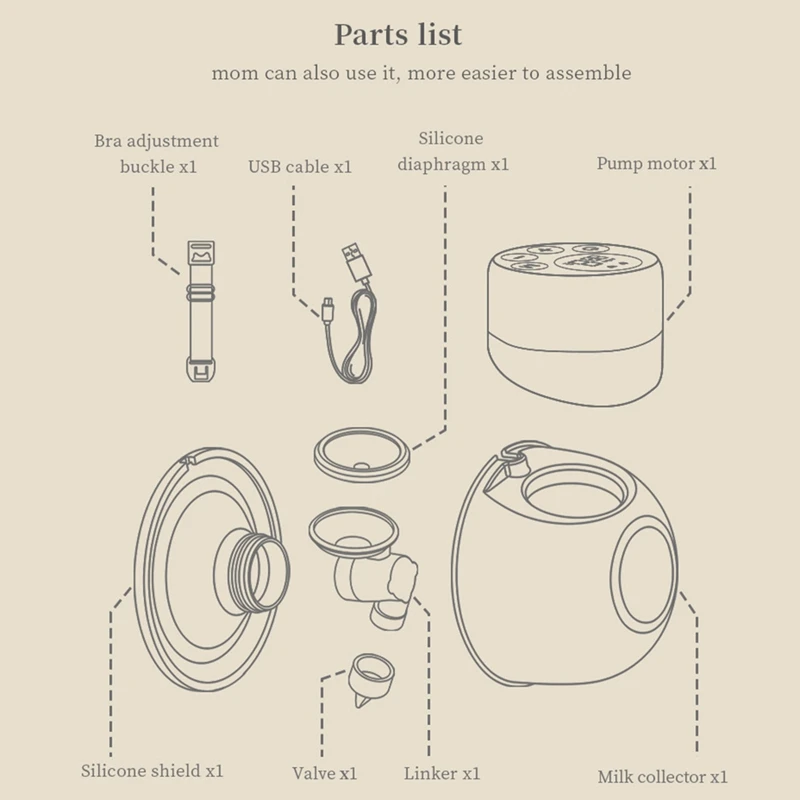 Parts list

mom can also use it, more easier to assemble

Bra adjustment buckle x1

USB cable x1

Silicone diaphragm x1

Pump motor x1

Silicone shield x1

Valve x1

Linker x1

Milk collector x1