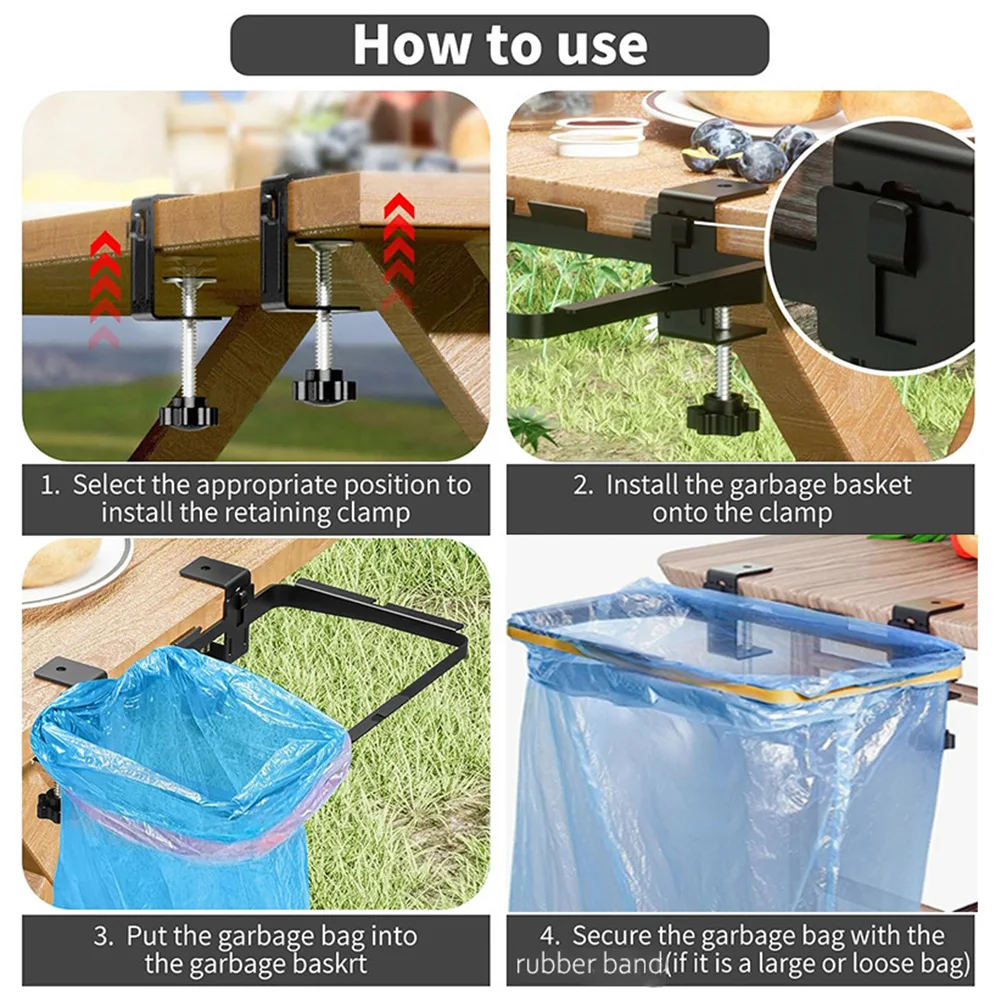 How to use

1. Select the appropriate position to install the retaining clamp

2. Install the garbage basket onto the clamp

3. Put the garbage bag into the garbage baskrt

4. Secure the garbage bag with the rubber band(if it is a large or loose bag)