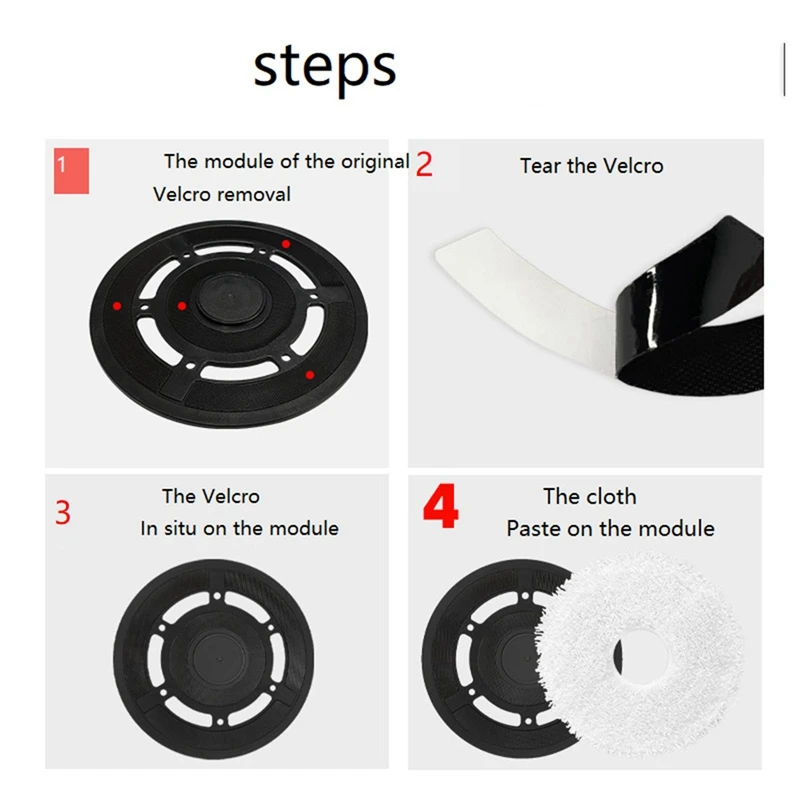 steps

1 The module of the original Velcro removal

2 Tear the Velcro

3 The Velcro In situ on the module

4 The cloth Paste on the module