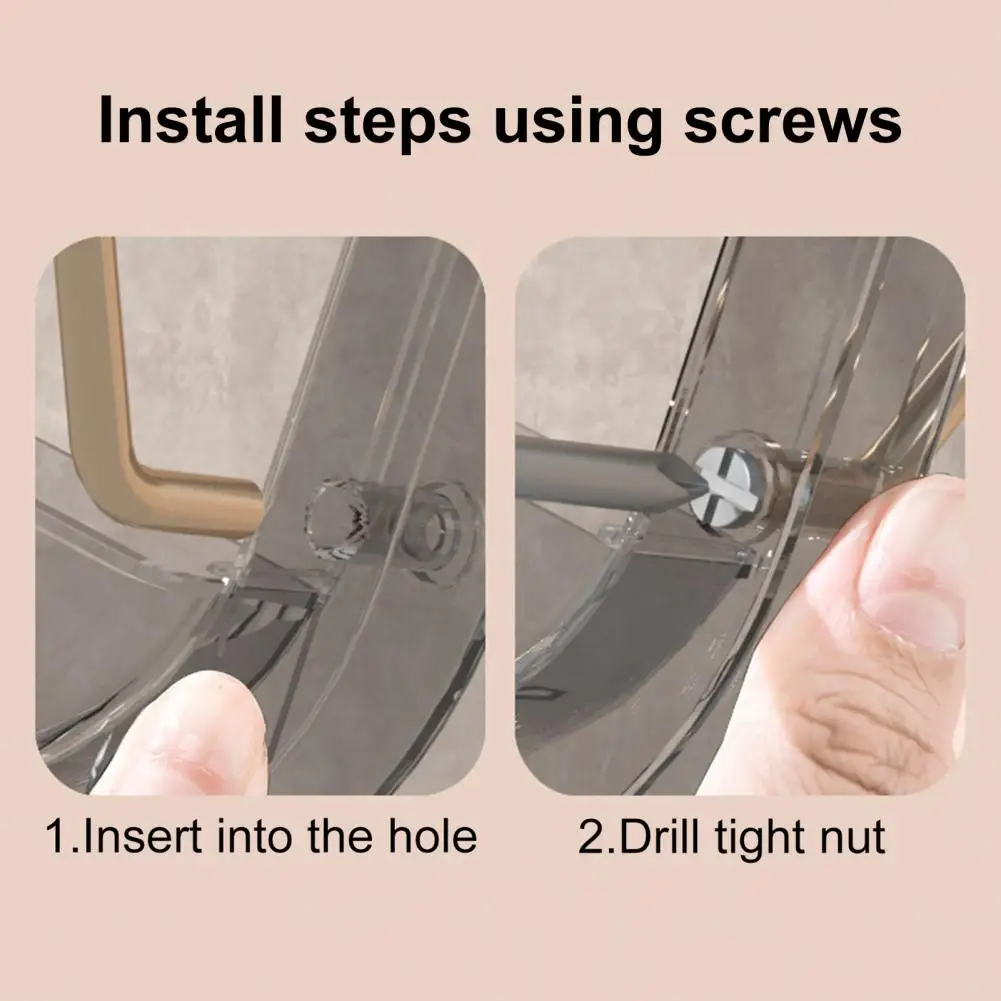 Install steps using screws

1.Insert into the hole

2.Drill tight nut