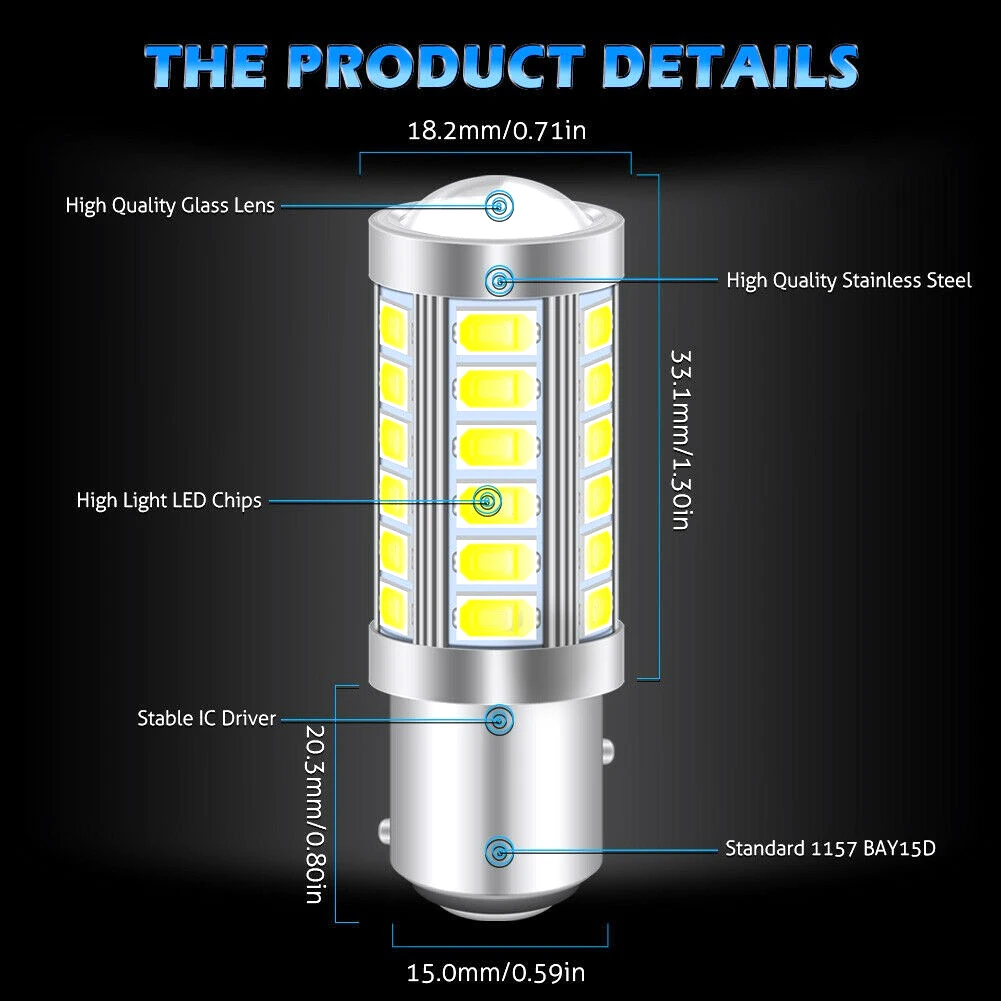 THE PRODUCT DETAILS

18.2mm/0.71in

High Quality Glass Lens

High Quality Stainless Steel

33.1mm/1.30in

High Light LED Chips

Stable IC Driver

20.3mm/0.80in

Standard 1157 BAY15D

15.0mm/0.59in