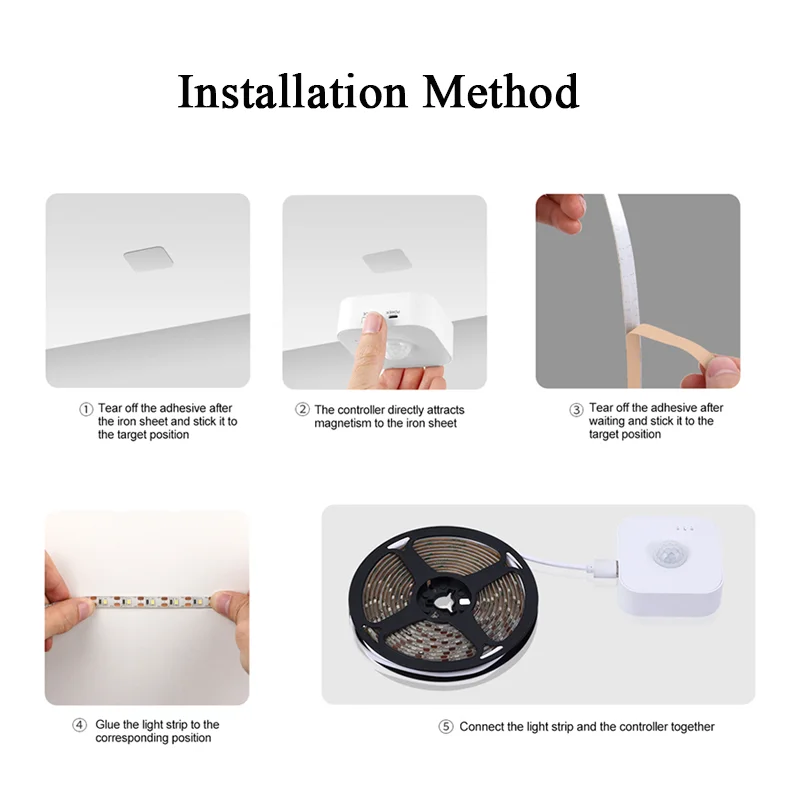 Installation Method

① Tear off the adhesive after the iron sheet and stick it to the target position

② The controller directly attracts magnetism to the iron sheet

③ Tear off the adhesive after waiting and stick it to the target position

④ Glue the light strip to the corresponding position

⑤ Connect the light strip and the controller together