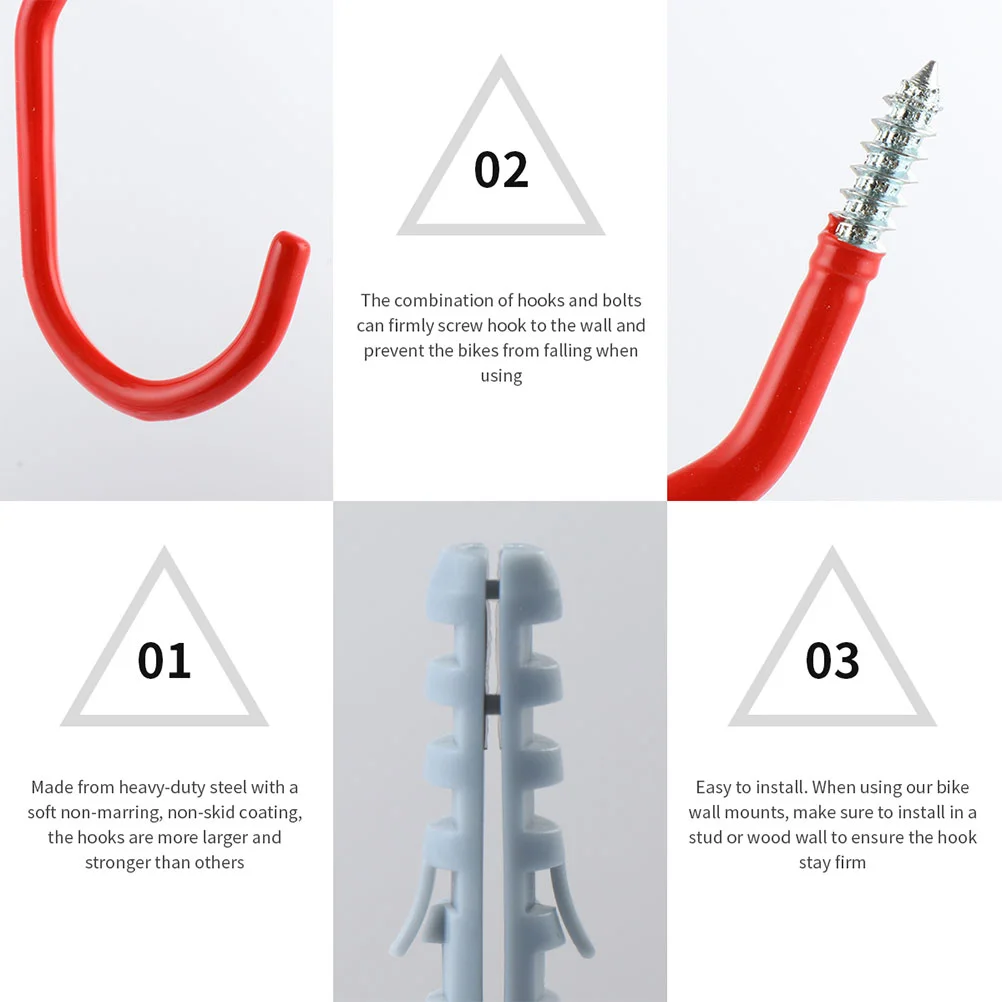 02

The combination of hooks and bolts can firmly screw hook to the wall and prevent the bikes from falling when using

01

Made from heavy-duty steel with a soft non-marring, non-skid coating, the hooks are more larger and stronger than others

03

Easy to install. When using our bike wall mounts, make sure to install in a stud or wood wall to ensure the hook stay firm