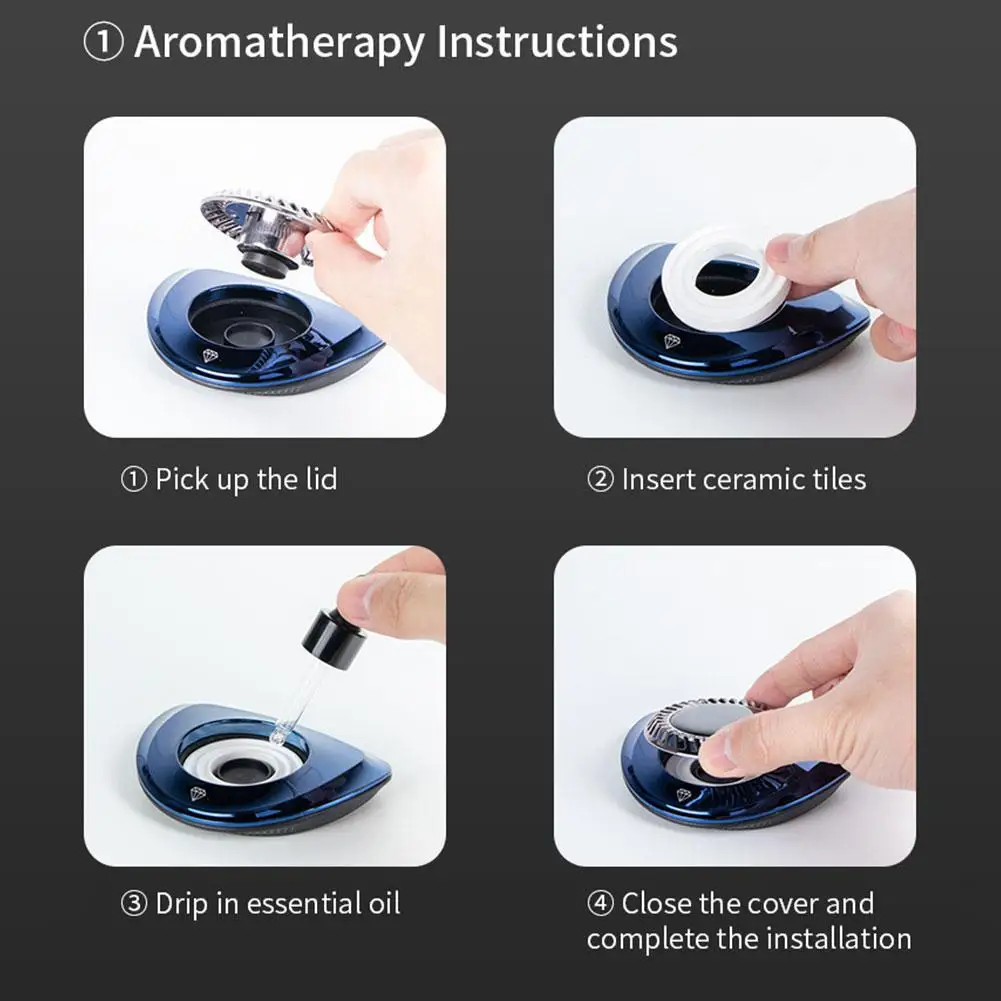 ① Aromatherapy Instructions

① Pick up the lid

② Insert ceramic tiles

③ Drip in essential oil

④ Close the cover and complete the installation