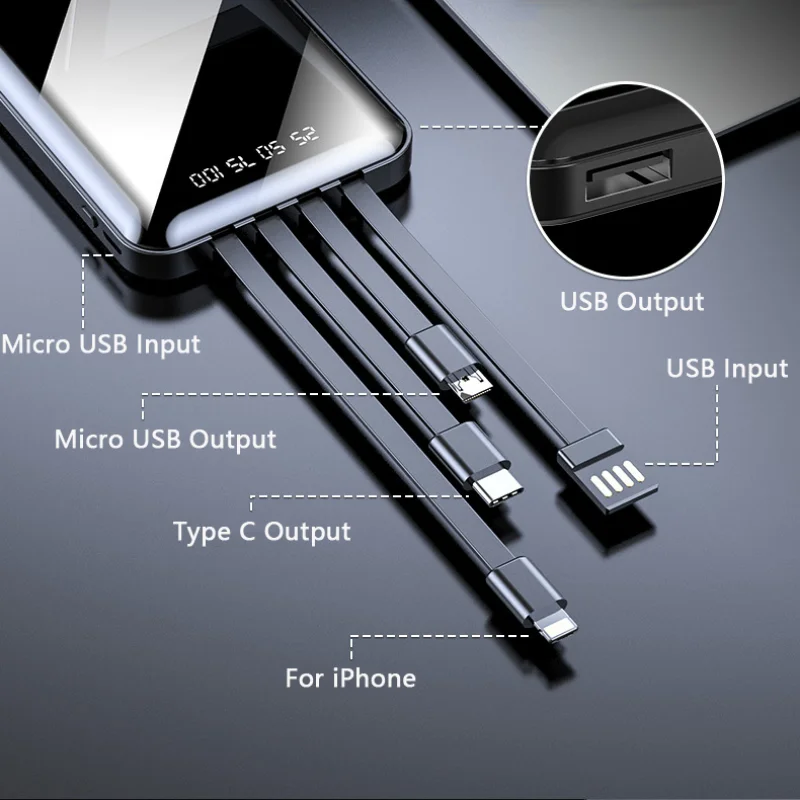 25 50 75 100

USB Output

Micro USB Input

USB Input

Micro USB Output

Type C Output

For iPhone