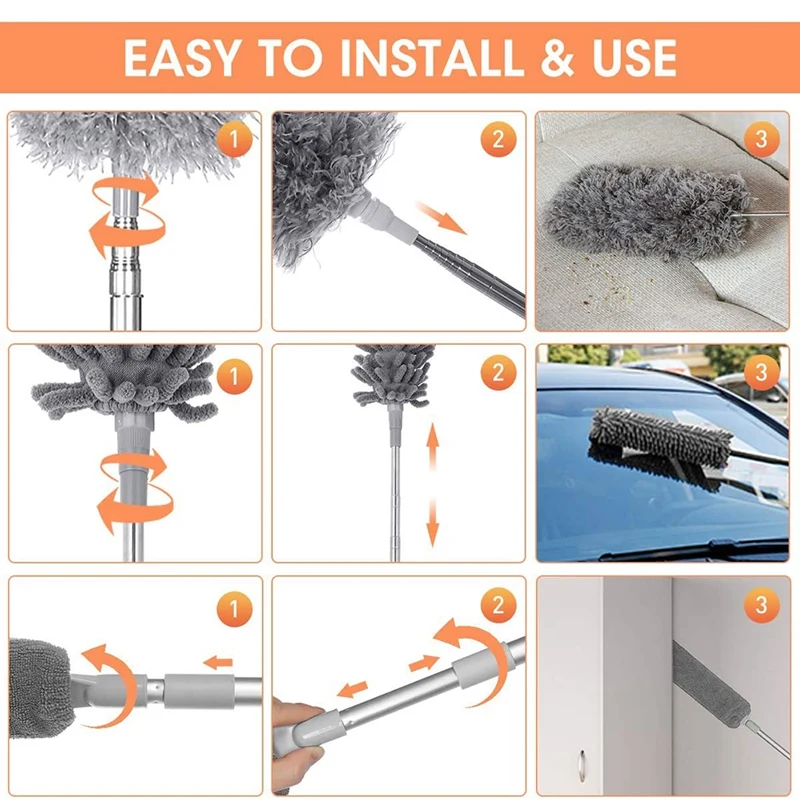 EASY TO INSTALL & USE

1

2

3

1

2

3

1

2

3