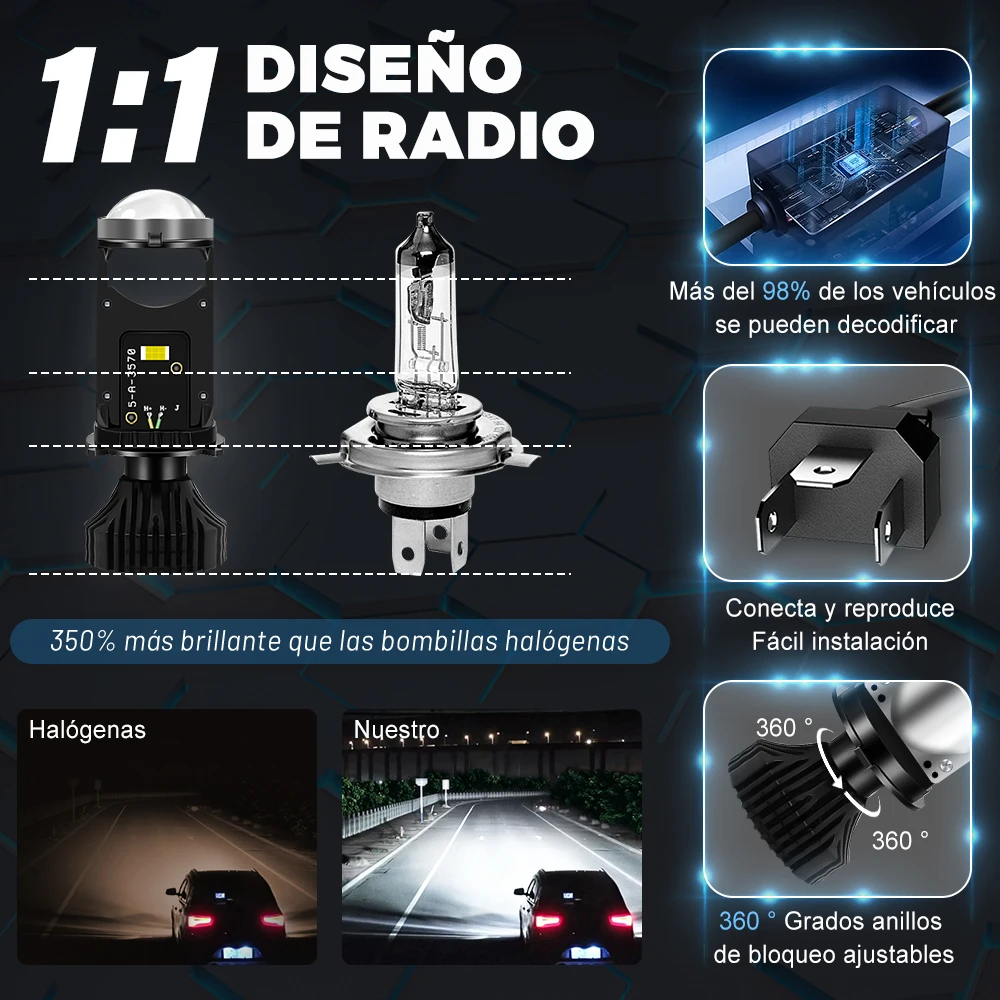 1:1 DISEÑO DE RADIO

5-A-3570
H+ H- J

350% más brillante que las bombillas halógenas

Halógenas

Nuestro

Más del 98% de los vehículos se pueden decodificar

Conecta y reproduce
Fácil instalación

360 °

360 °

360 ° Grados anillos de bloqueo ajustables