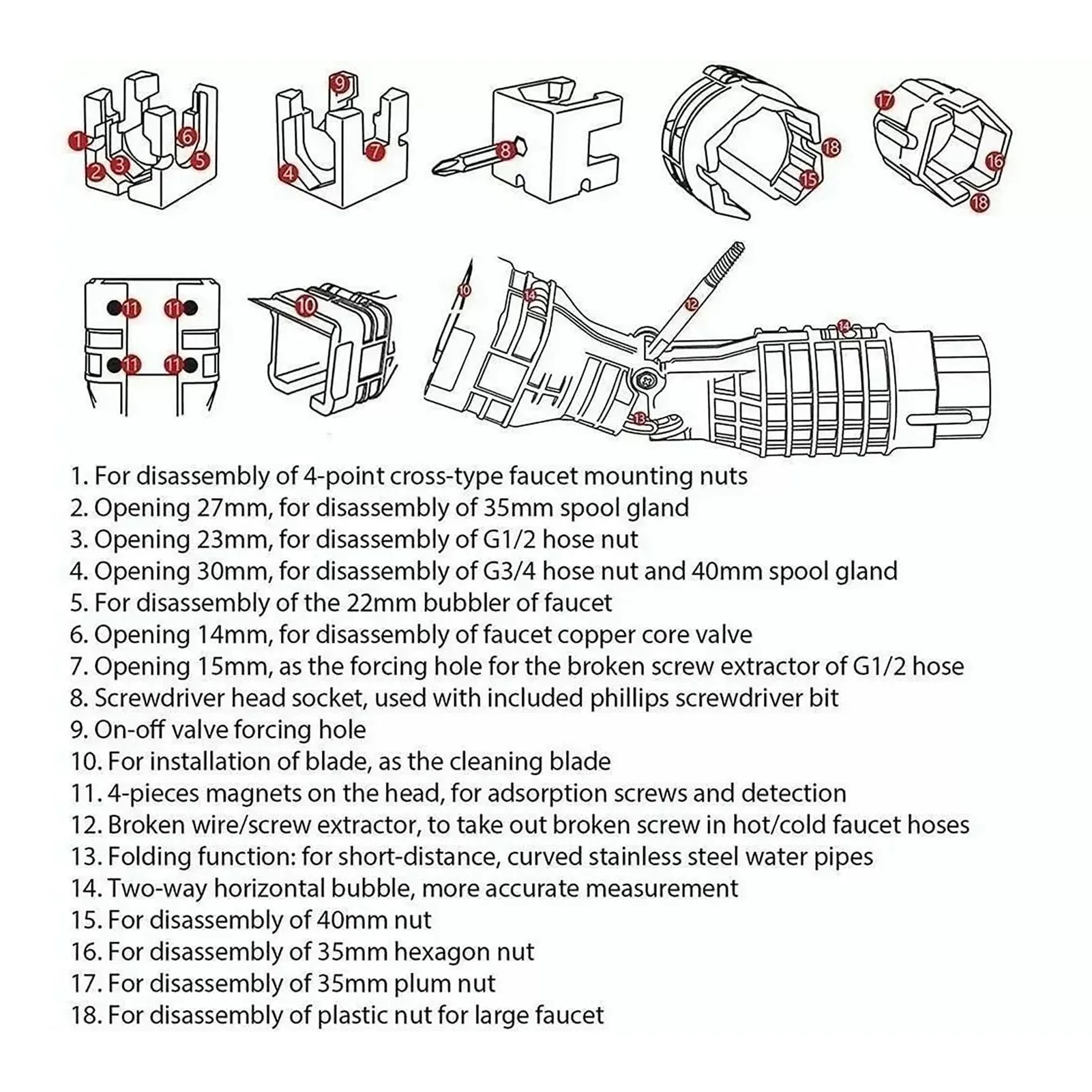 1 2 3 6 5 9 4 7 8 18 15 17 16 18

11 11 11 11 10 10 14 12 14 13

1. For disassembly of 4-point cross-type faucet mounting nuts
2. Opening 27mm, for disassembly of 35mm spool gland
3. Opening 23mm, for disassembly of G1/2 hose nut
4. Opening 30mm, for disassembly of G3/4 hose nut and 40mm spool gland
5. For disassembly of the 22mm bubbler of faucet
6. Opening 14mm, for disassembly of faucet copper core valve
7. Opening 15mm, as the forcing hole for the broken screw extractor of G1/2 hose
8. Screwdriver head socket, used with included phillips screwdriver bit
9. On-off valve forcing hole
10. For installation of blade, as the cleaning blade
11. 4-pieces magnets on the head, for adsorption screws and detection
12. Broken wire/screw extractor, to take out broken screw in hot/cold faucet hoses
13. Folding function: for short-distance, curved stainless steel water pipes
14. Two-way horizontal bubble, more accurate measurement
15. For disassembly of 40mm nut
16. For disassembly of 35mm hexagon nut
17. For disassembly of 35mm plum nut
18. For disassembly of plastic nut for large faucet