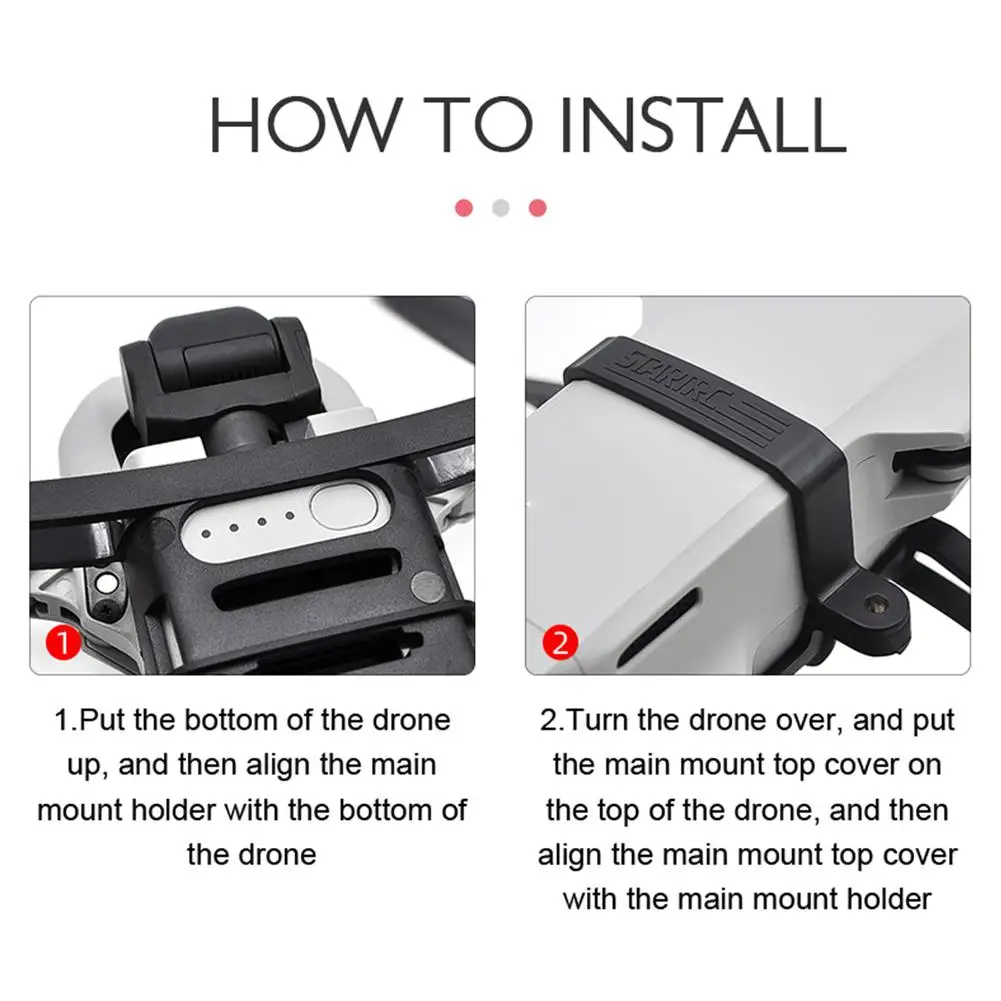 HOW TO INSTALL

1

STARTRC

2

1.Put the bottom of the drone up, and then align the main mount holder with the bottom of the drone

2.Turn the drone over, and put the main mount top cover on the top of the drone, and then align the main mount top cover with the main mount holder