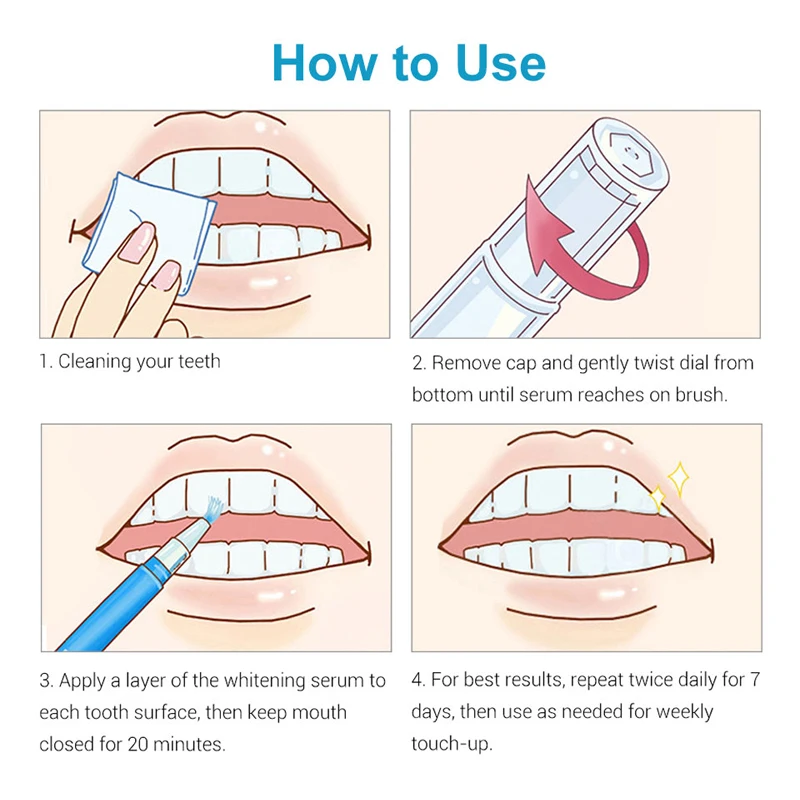 How to Use

1. Cleaning your teeth

2. Remove cap and gently twist dial from bottom until serum reaches on brush.

3. Apply a layer of the whitening serum to each tooth surface, then keep mouth closed for 20 minutes.

4. For best results, repeat twice daily for 7 days, then use as needed for weekly touch-up.