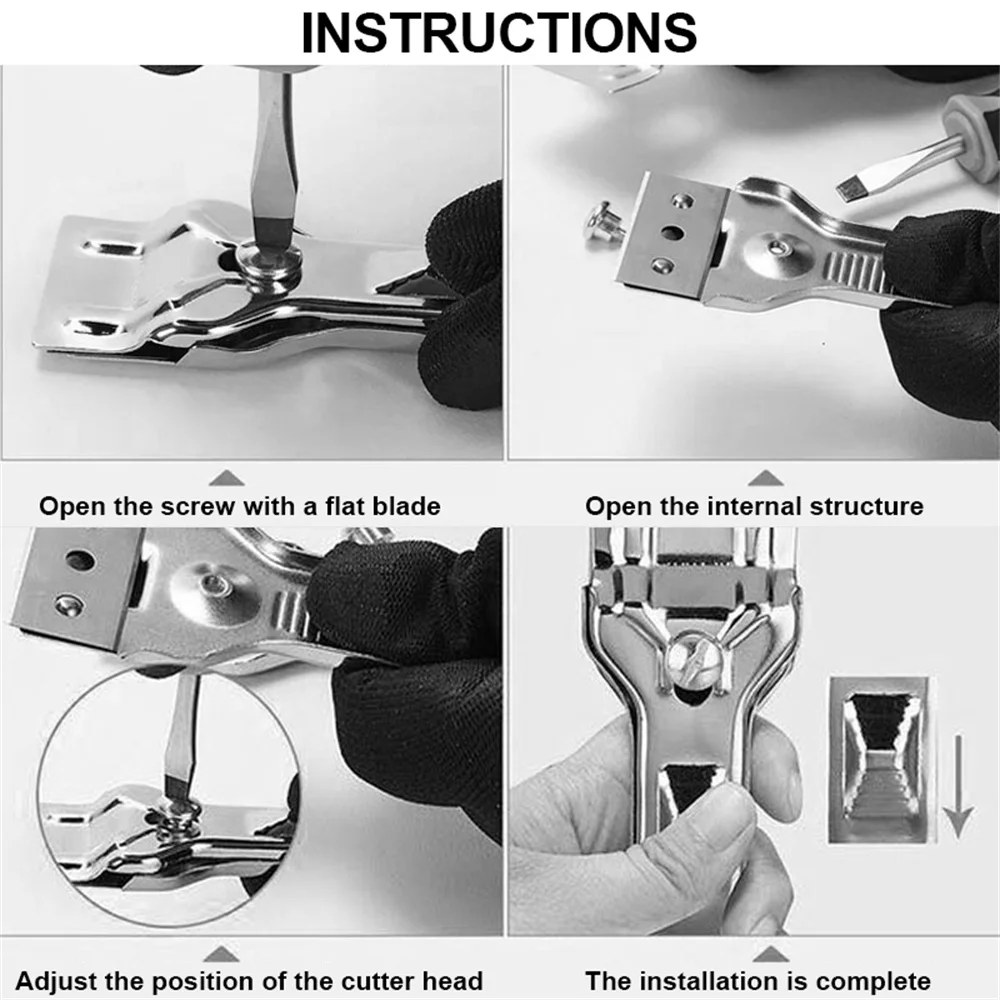 INSTRUCTIONS

Open the screw with a flat blade

Open the internal structure

Adjust the position of the cutter head

The installation is complete