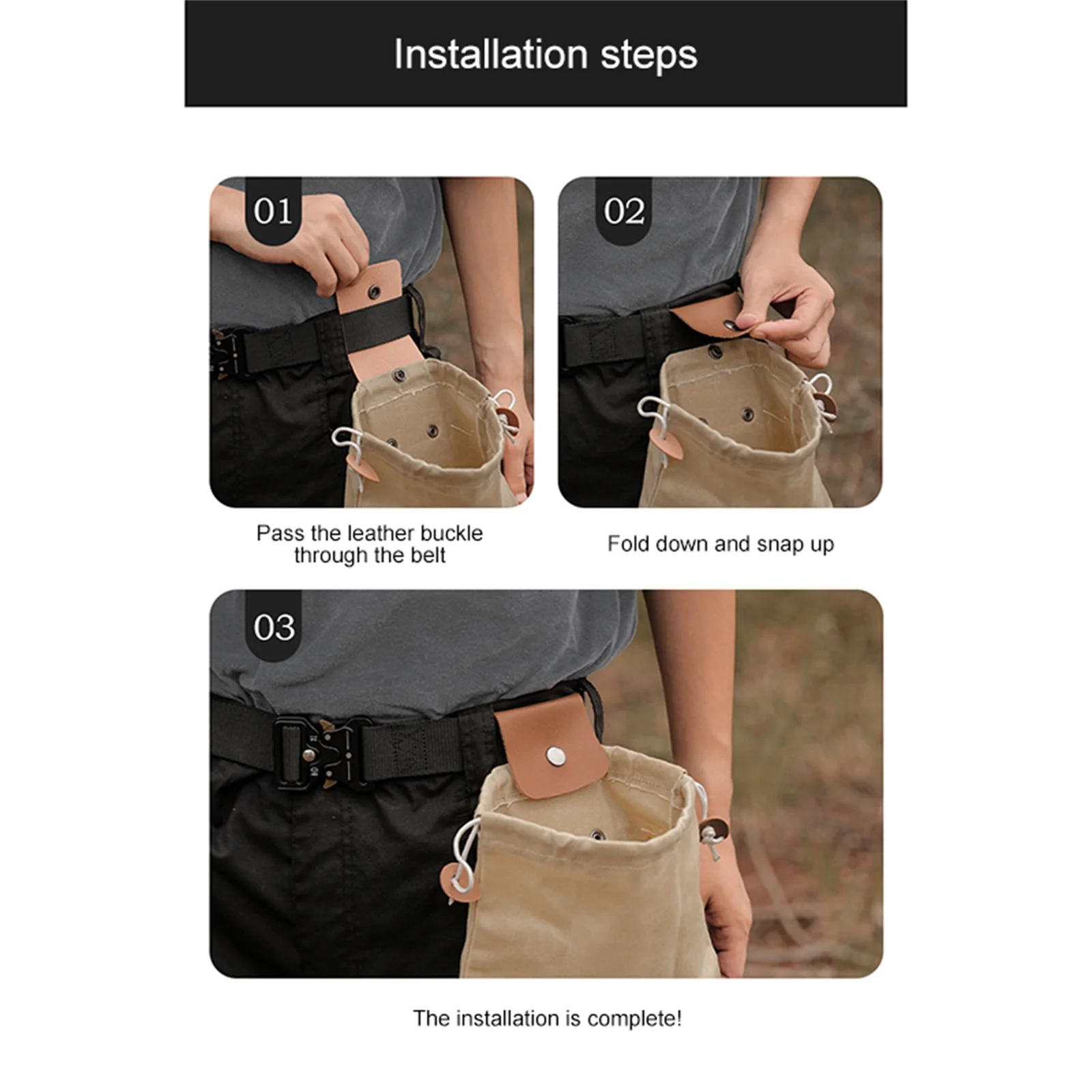 Installation steps

01

Pass the leather buckle through the belt

02

Fold down and snap up

03

The installation is complete!