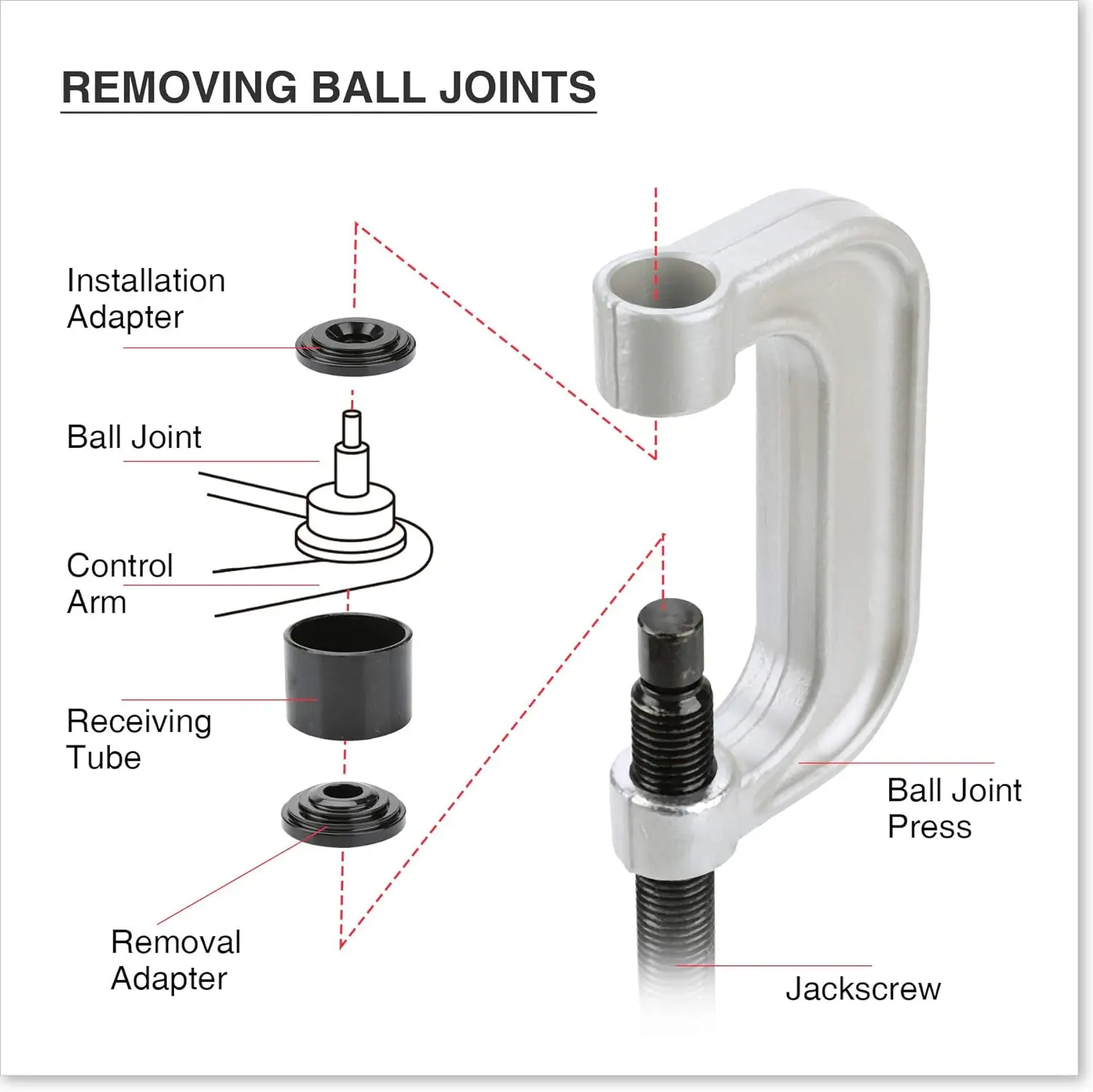 REMOVING BALL JOINTS

Installation Adapter

Ball Joint

Control Arm

Receiving Tube

Removal Adapter

Ball Joint Press

Jackscrew