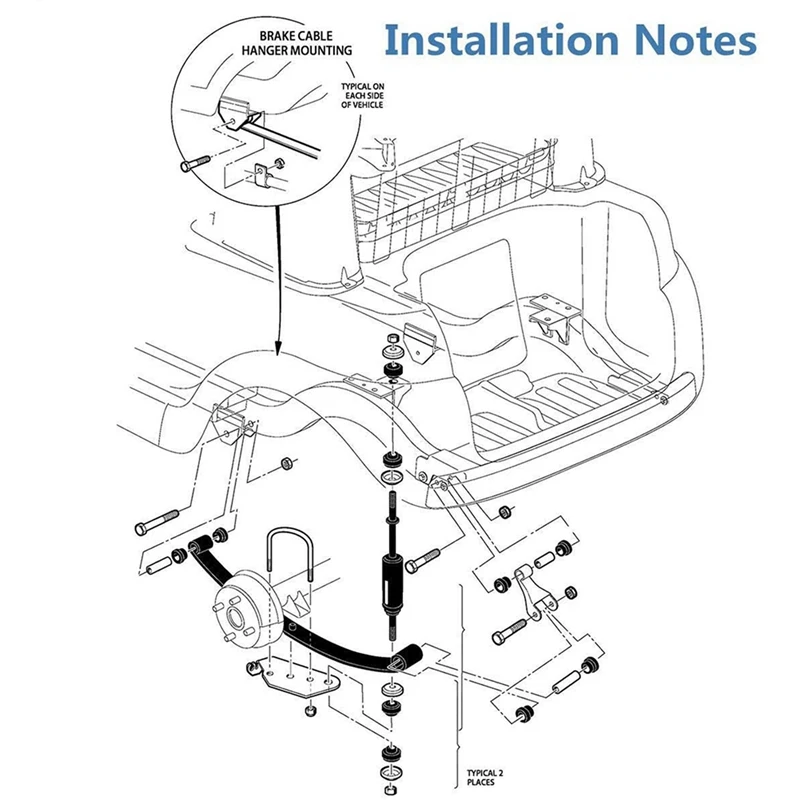 Installation Notes

BRAKE CABLE HANGER MOUNTING

TYPICAL ON EACH SIDE OF VEHICLE

TYPICAL 2 PLACES