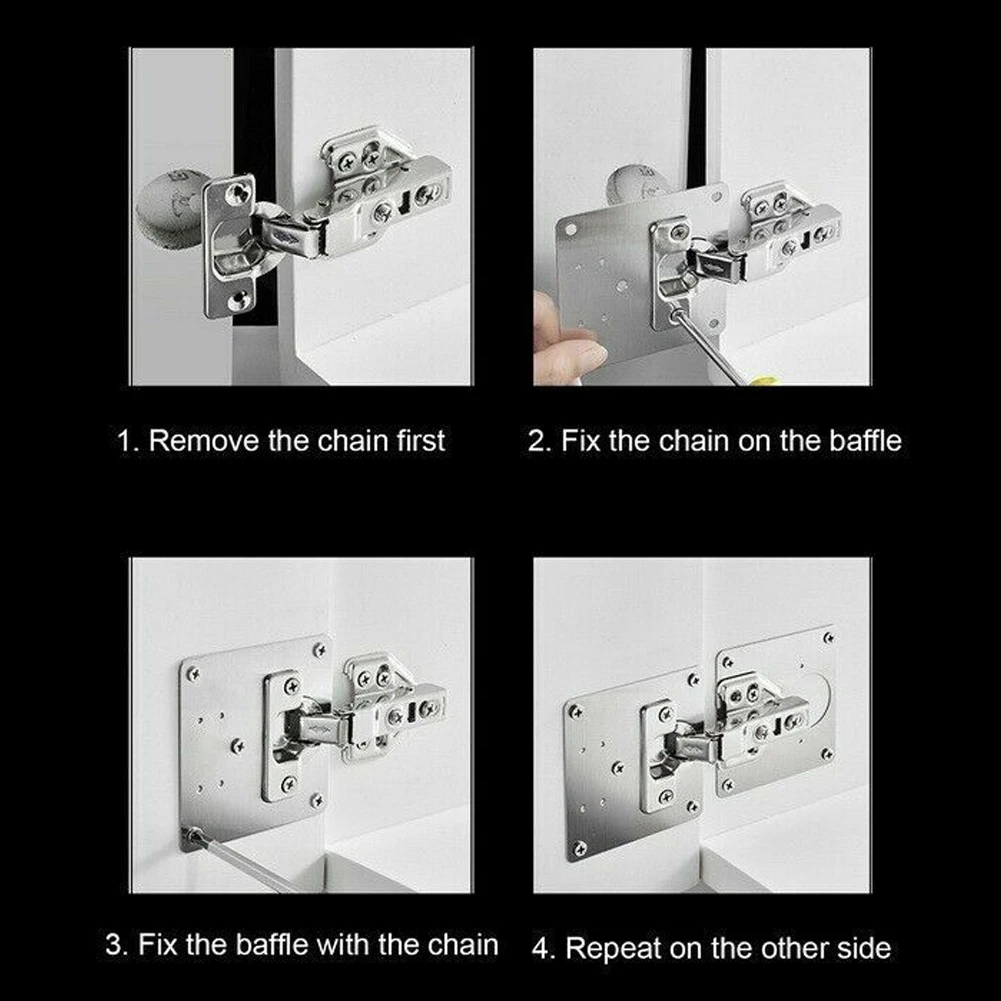 1. Remove the chain first

2. Fix the chain on the baffle

3. Fix the baffle with the chain

4. Repeat on the other side