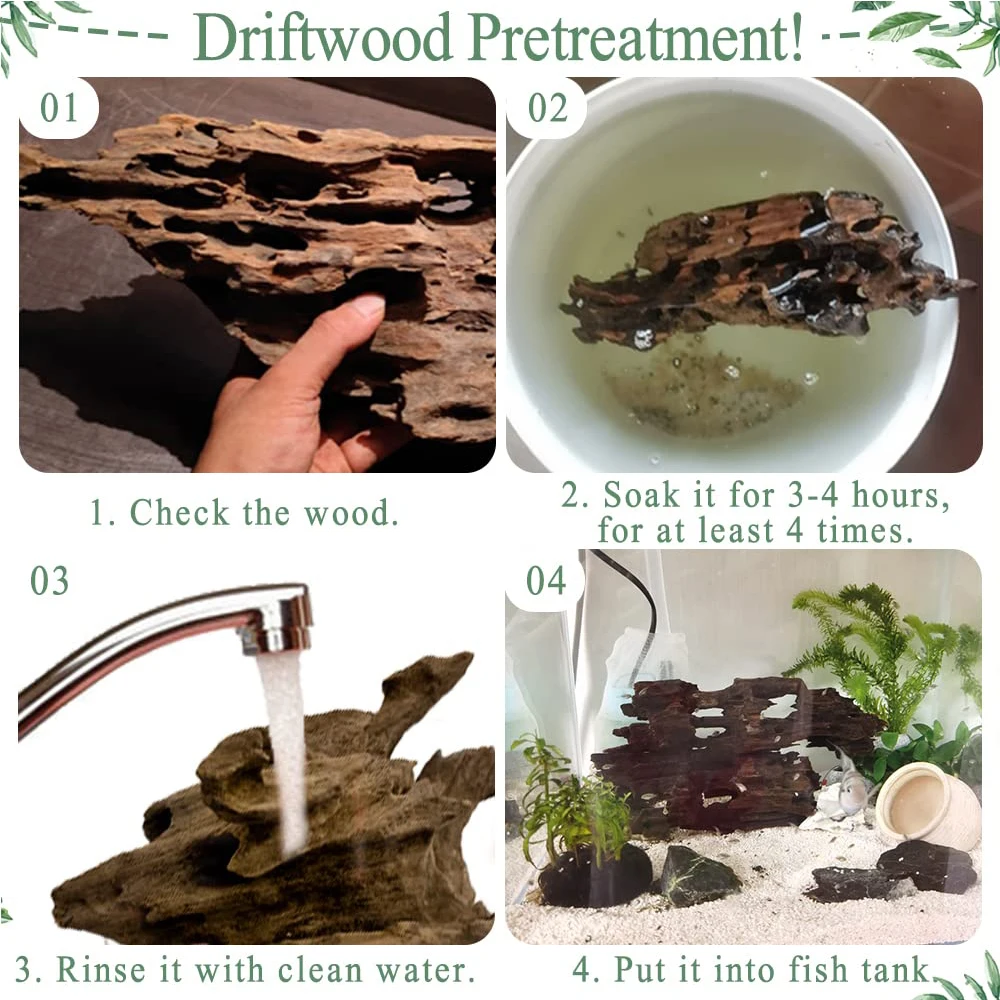 Driftwood Pretreatment!

01

1. Check the wood.

02

2. Soak it for 3-4 hours, for at least 4 times.

03

3. Rinse it with clean water.

04

4. Put it into fish tank.