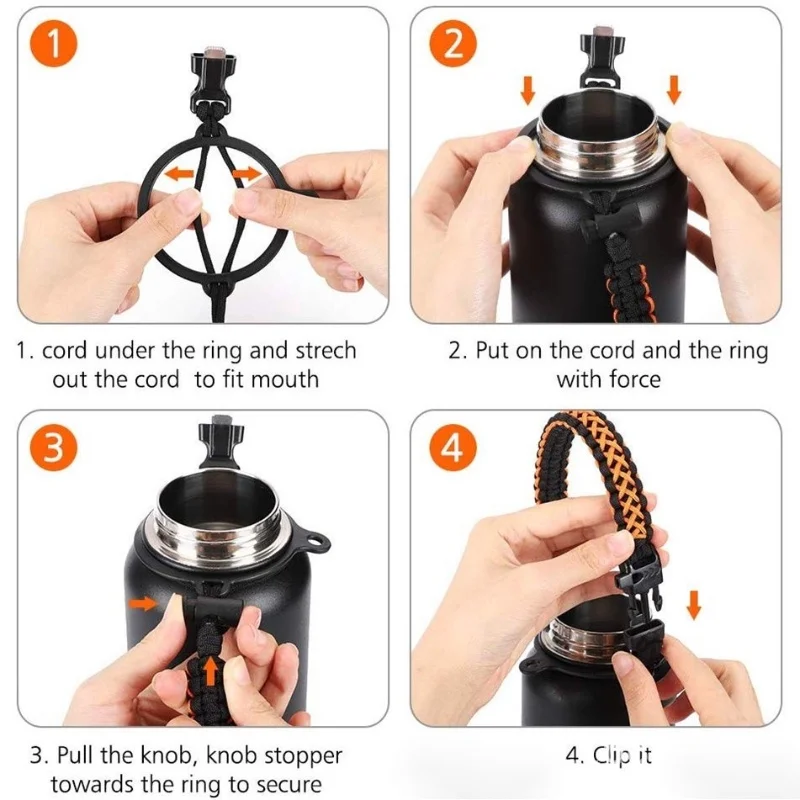 1

1. cord under the ring and strech out the cord  to fit mouth

2

2. Put on the cord and the ring with force

3

3. Pull the knob, knob stopper towards the ring to secure

4

4. Clip it