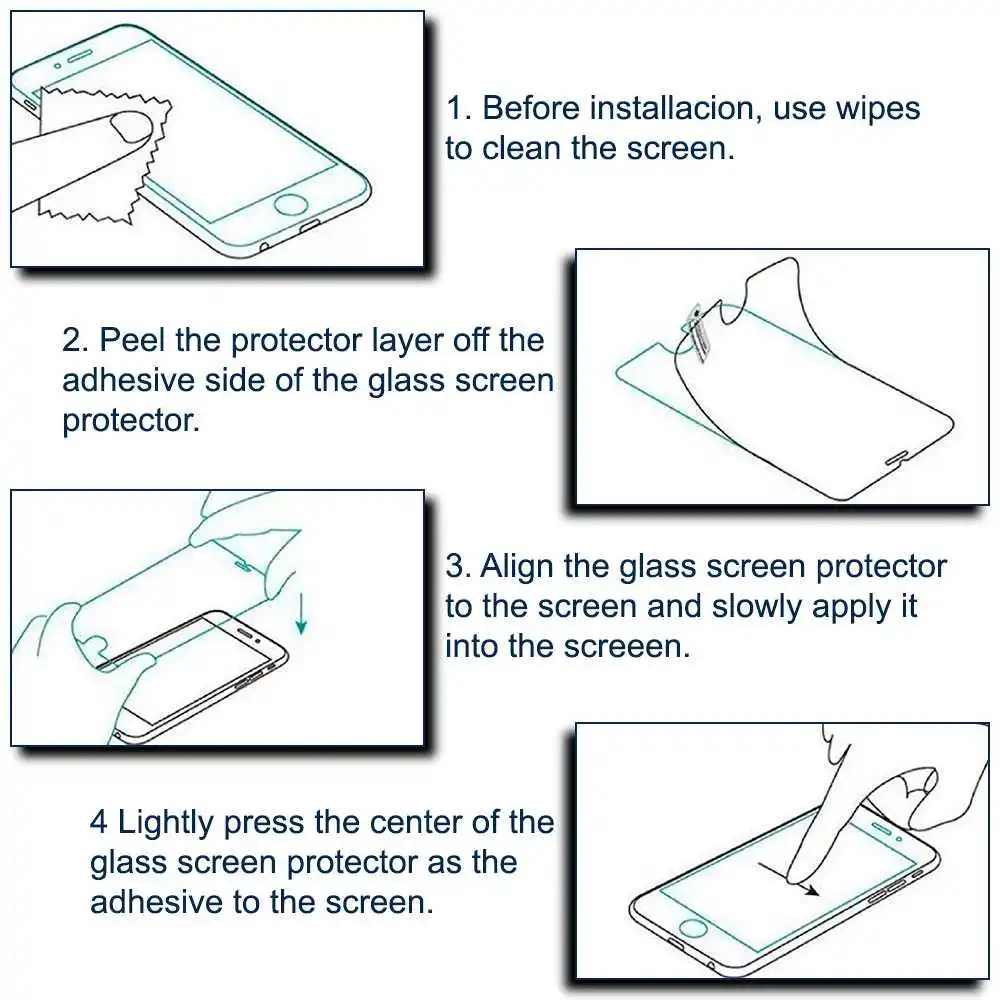 1. Before installacion, use wipes to clean the screen.

2. Peel the protector layer off the adhesive side of the glass screen protector.

3. Align the glass screen protector to the screen and slowly apply it into the screeen.

4 Lightly press the center of the glass screen protector as the adhesive to the screen.