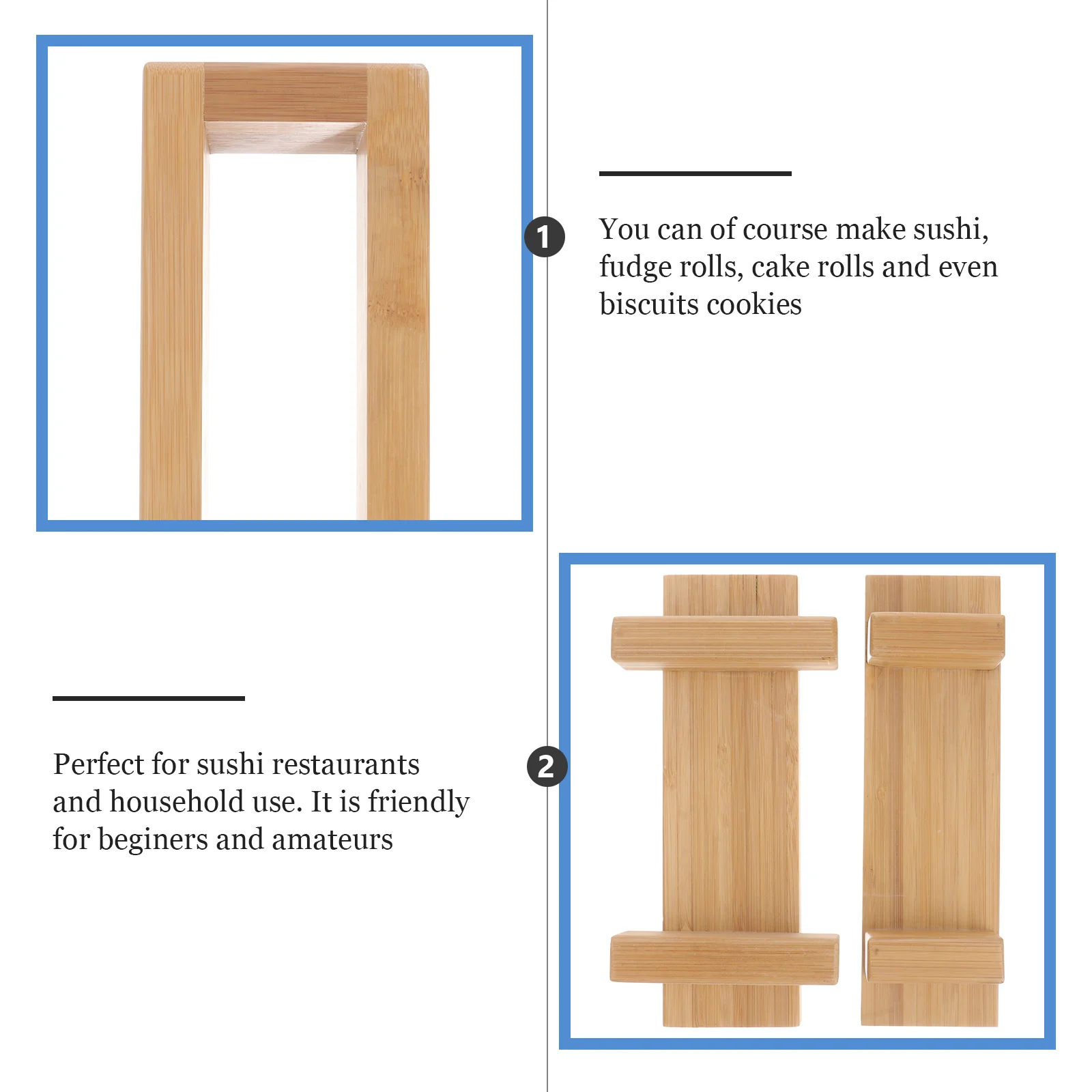 1

You can of course make sushi, fudge rolls, cake rolls and even biscuits cookies

2

Perfect for sushi restaurants and household use. It is friendly for beginers and amateurs